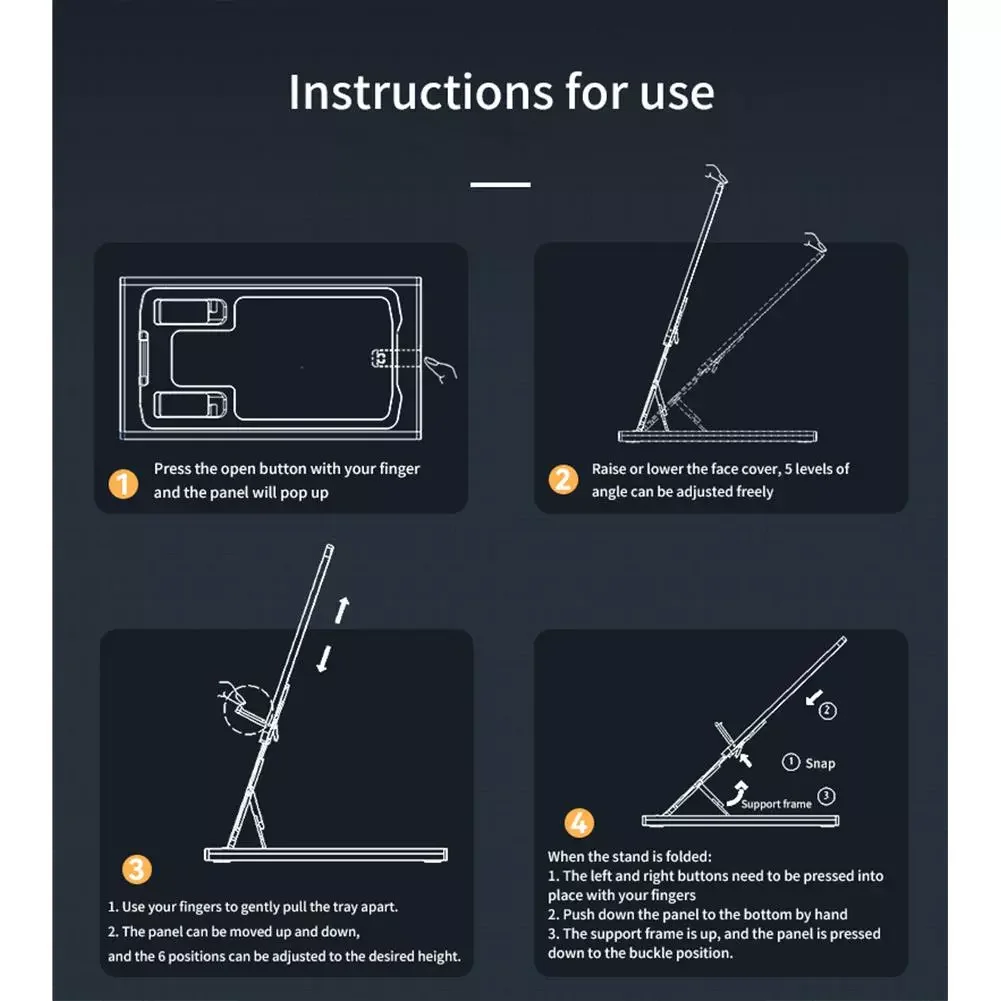 Instructions for use

1 Press the open button with your finger and the panel will pop up

2 Raise or lower the face cover, 5 levels of angle can be adjusted freely

3

1. Use your fingers to gently pull the tray apart.
2. The panel can be moved up and down, and the 6 positions can be adjusted to the desired height.

② 
① Snap
Support frame ③

4

When the stand is folded:
1. The left and right buttons need to be pressed into place with your fingers
2. Push down the panel to the bottom by hand
3. The support frame is up, and the panel is pressed down to the buckle position.