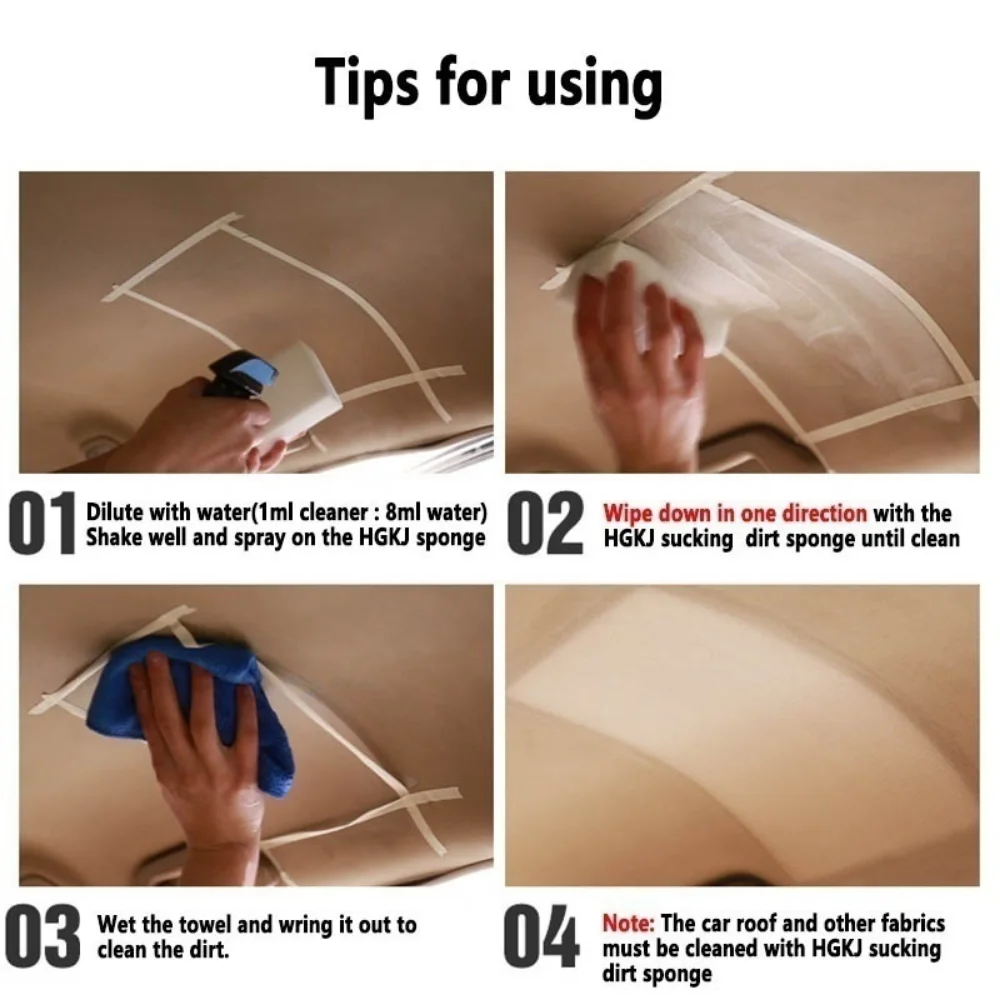 Tips for using

01 Dilute with water(1ml cleaner : 8ml water) Shake well and spray on the HGKJ sponge

02 Wipe down in one direction with the HGKJ sucking dirt sponge until clean

03 Wet the towel and wring it out to clean the dirt.

04 Note: The car roof and other fabrics must be cleaned with HGKJ sucking dirt sponge