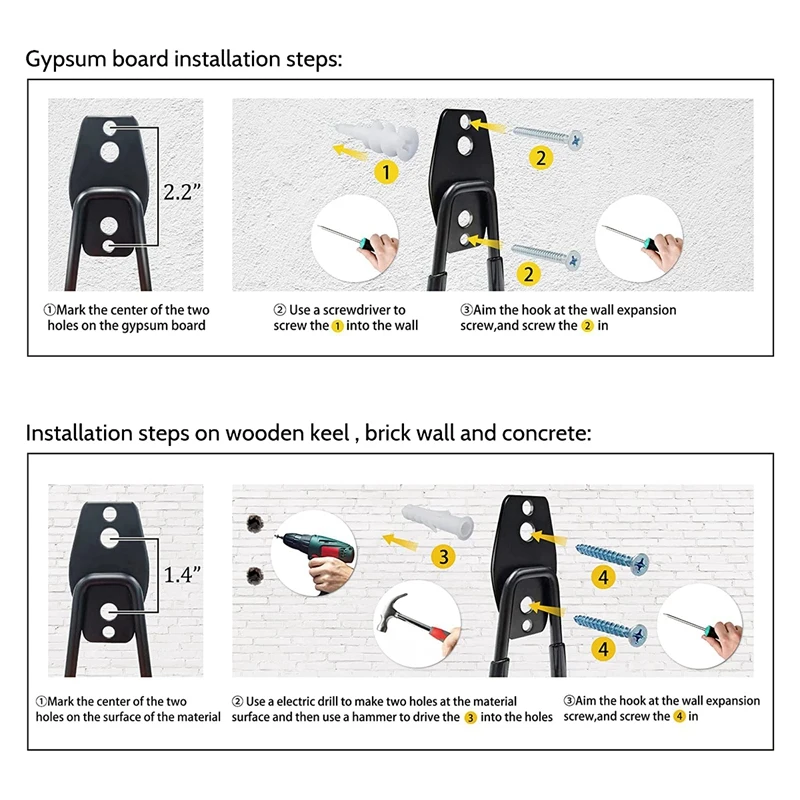 Gypsum board installation steps:

2.2"

1

2

2

①Mark the center of the two holes on the gypsum board

② Use a screwdriver to screw the 1 into the wall

③Aim the hook at the wall expansion screw,and screw the 2 in

Installation steps on wooden keel , brick wall and concrete:

1.4"

3

4

4

①Mark the center of the two holes on the surface of the material

② Use a electric drill to make two holes at the material surface and then use a hammer to drive the 3 into the holes

③Aim the hook at the wall expansion screw,and screw the 4 in