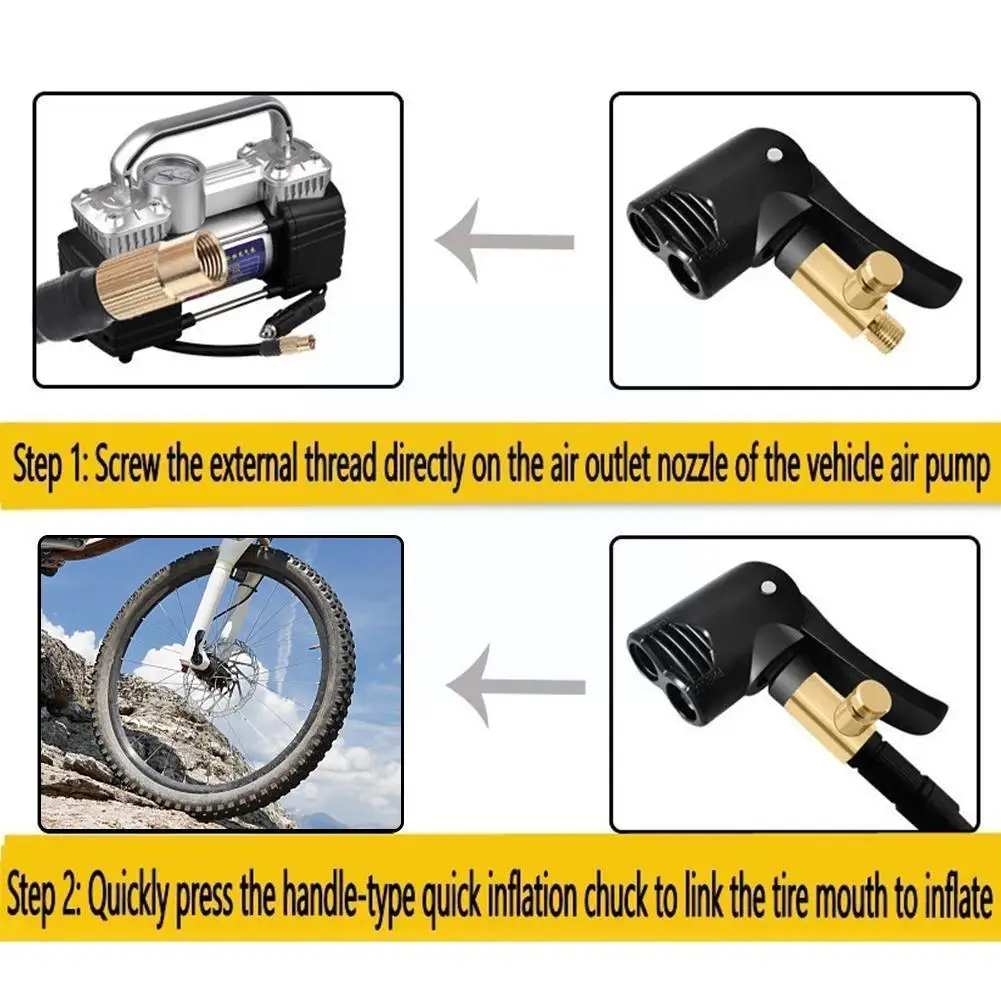 Step 1: Screw the external thread directly on the air outlet nozzle of the vehicle air pump

Step 2: Quickly press the handle-type quick inflation chuck to link the tire mouth to inflate