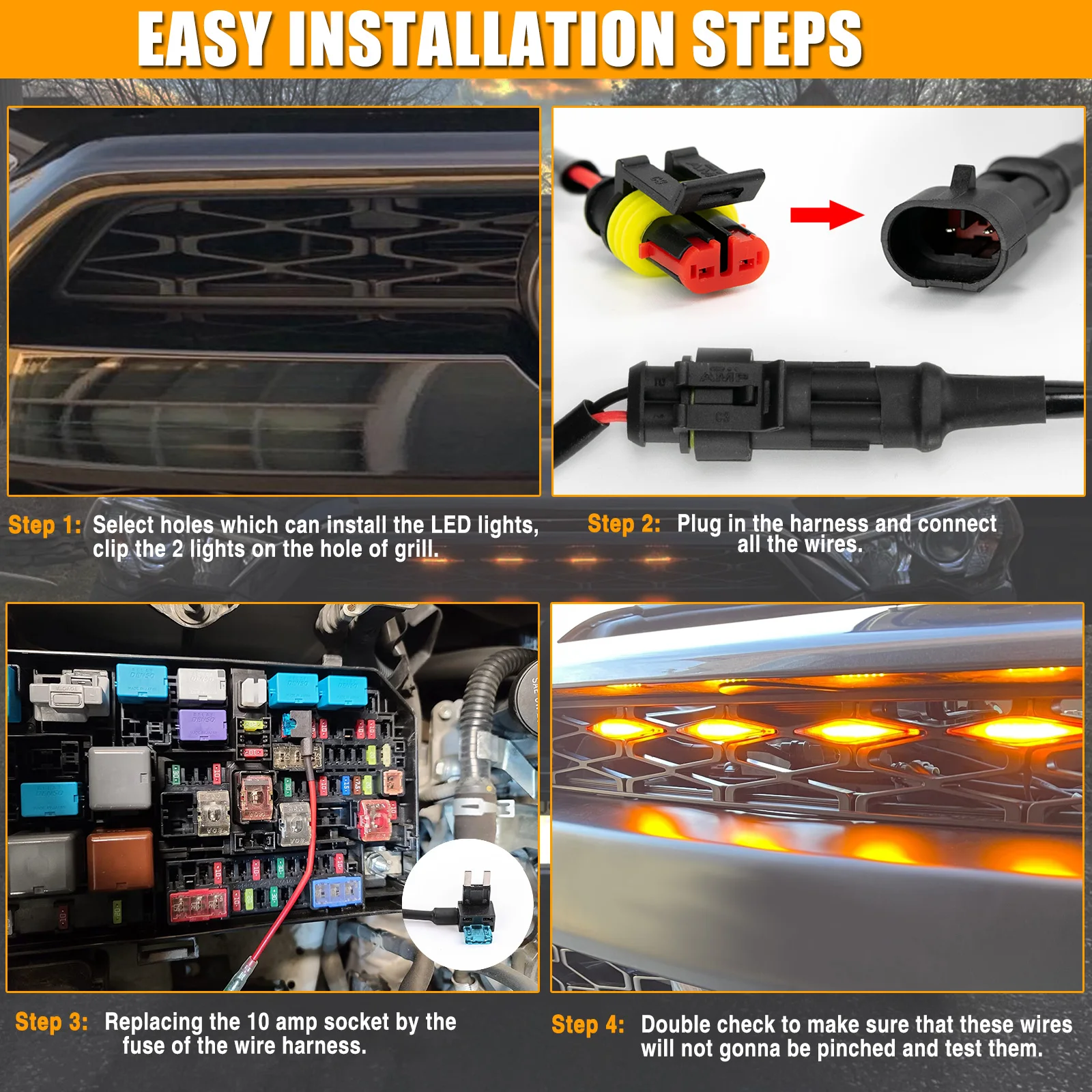 EASY INSTALLATION STEPS

Step 1: Select holes which can install the LED lights, clip the 2 lights on the hole of grill.

Step 2: Plug in the harness and connect all the wires.

Step 3: Replacing the 10 amp socket by the fuse of the wire harness.

Step 4: Double check to make sure that these wires will not gonna be pinched and test them.