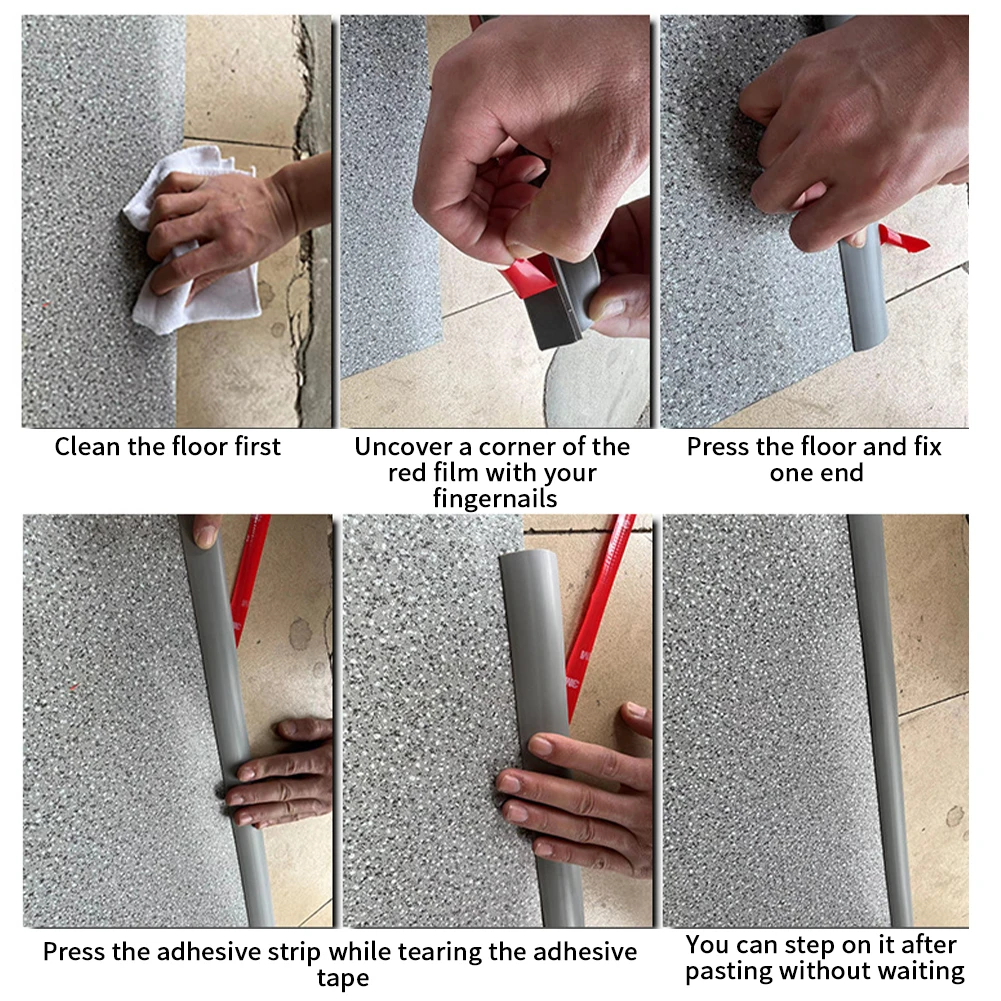 Clean the floor first

Uncover a corner of the red film with your fingernails

Press the floor and fix one end

Press the adhesive strip while tearing the adhesive tape

You can step on it after pasting without waiting