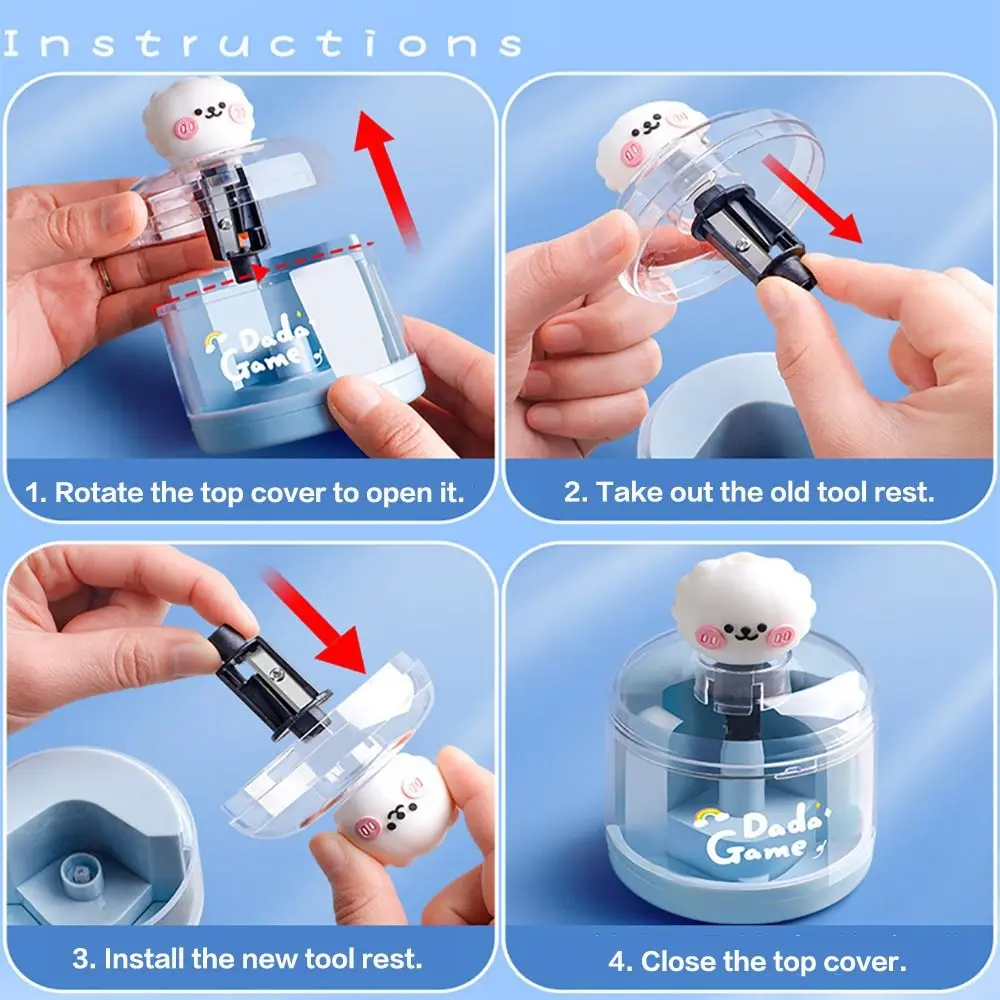 Instructions

Dada Game

1. Rotate the top cover to open it.

2. Take out the old tool rest.

3. Install the new tool rest.

Dada Game

4. Close the top cover.