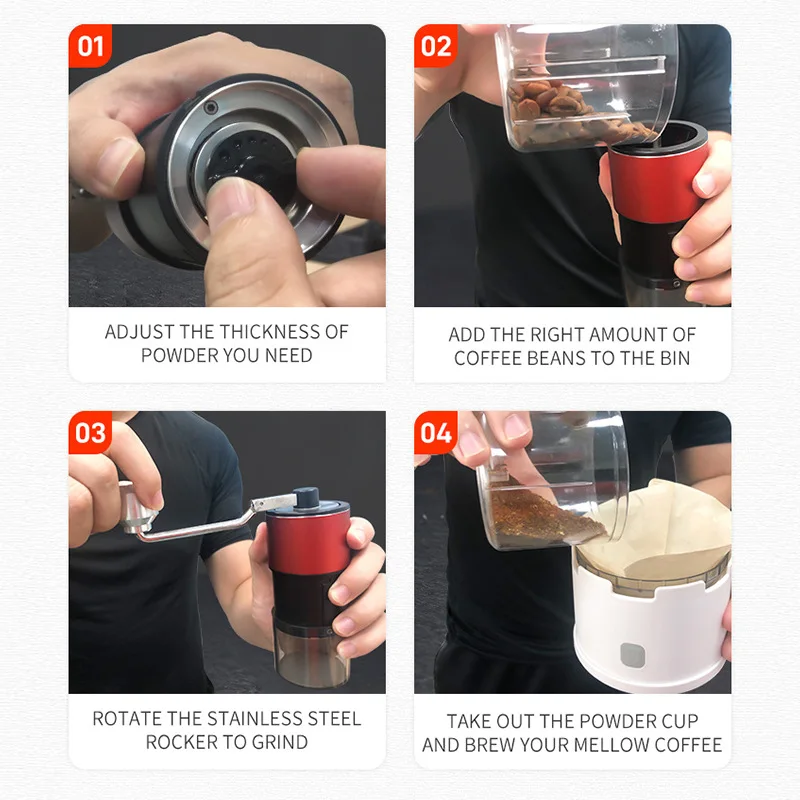 01

ADJUST THE THICKNESS OF POWDER YOU NEED

02

ADD THE RIGHT AMOUNT OF COFFEE BEANS TO THE BIN

03

ROTATE THE STAINLESS STEEL ROCKER TO GRIND

04

TAKE OUT THE POWDER CUP AND BREW YOUR MELLOW COFFEE