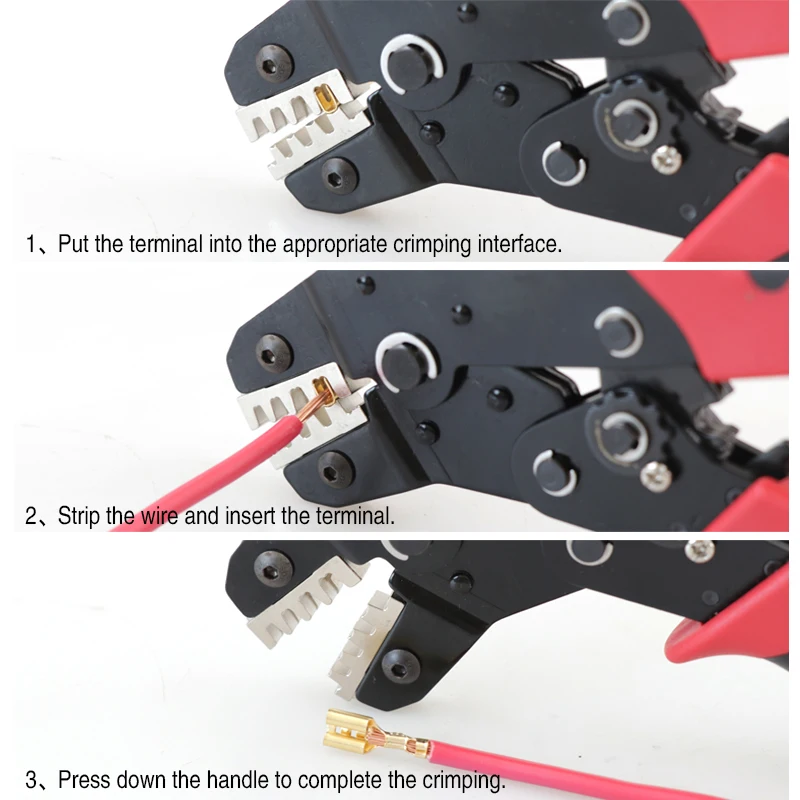 1、Put the terminal into the appropriate crimping interface.

2、Strip the wire and insert the terminal.

3、Press down the handle to complete the crimping.