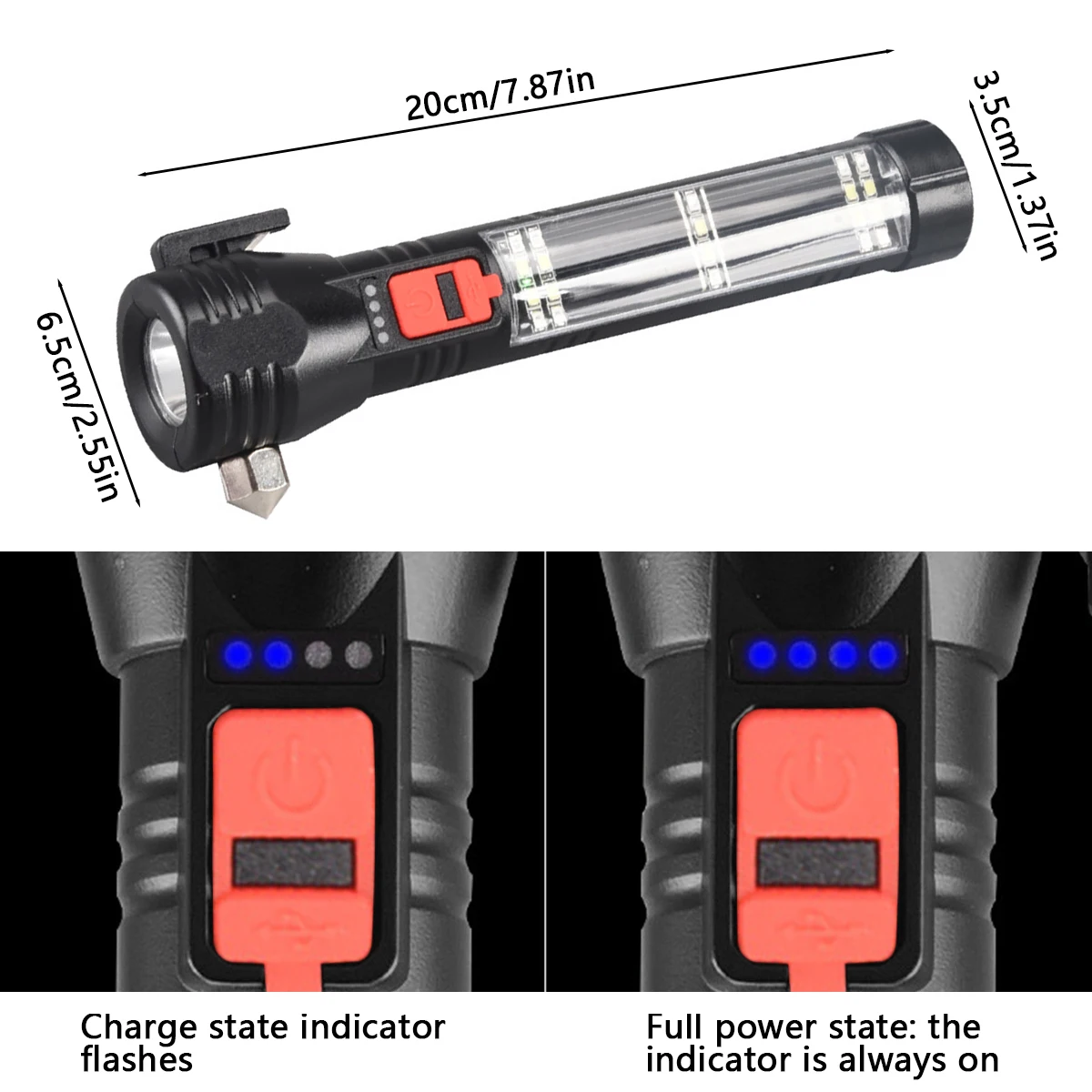 20cm/7.87in

3.5cm/1.37in

6.5cm/2.55in

Charge state indicator flashes

Full power state: the indicator is always on