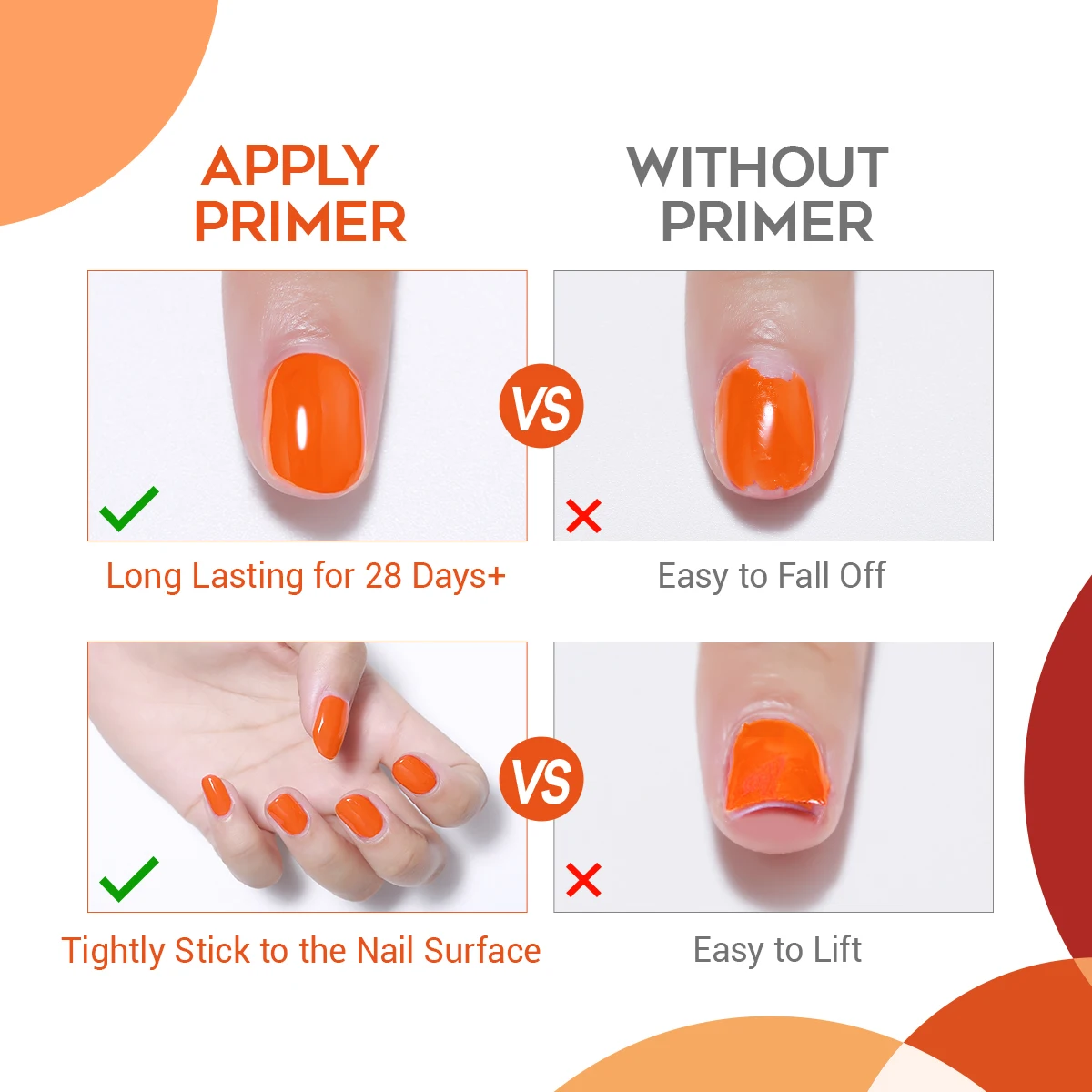 APPLY PRIMER

WITHOUT PRIMER

VS

Long Lasting for 28 Days+

Easy to Fall Off

VS

Tightly Stick to the Nail Surface

Easy to Lift