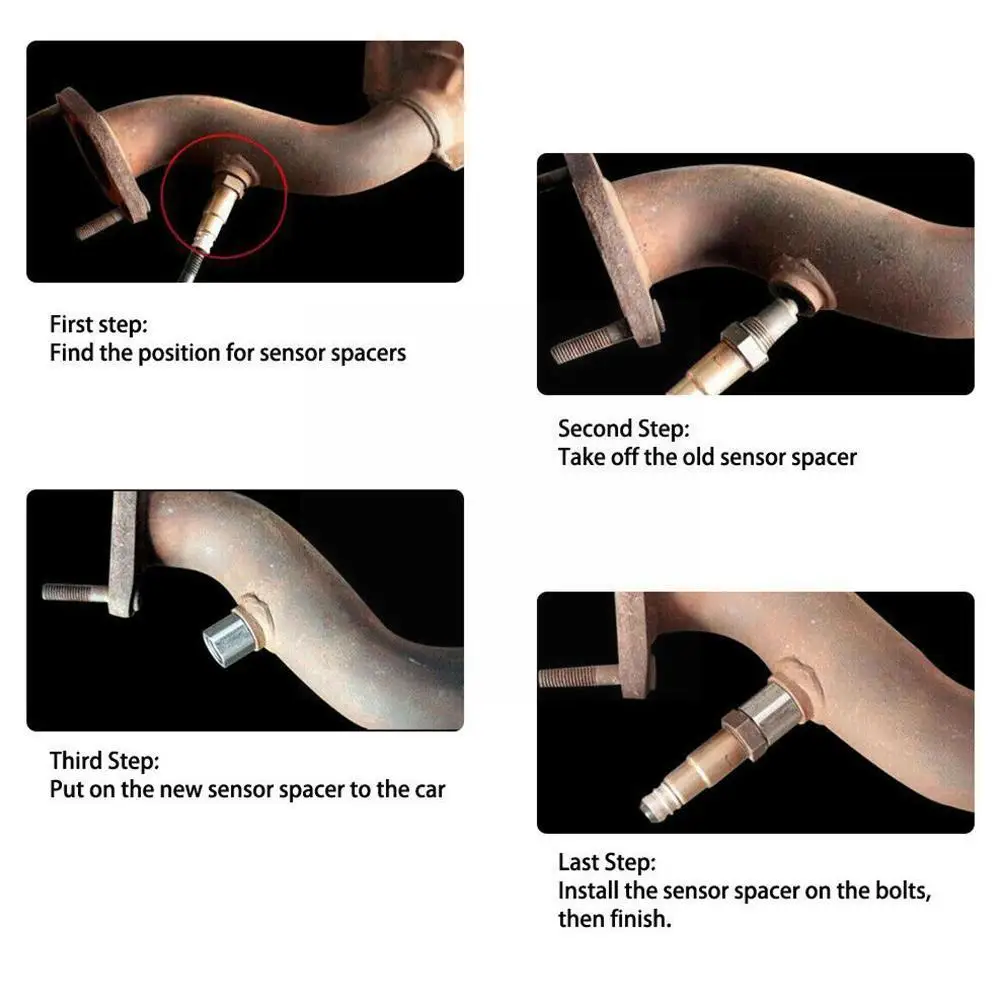 First step:
Find the position for sensor spacers

Second Step:
Take off the old sensor spacer

Third Step:
Put on the new sensor spacer to the car

Last Step:
Install the sensor spacer on the bolts, then finish.