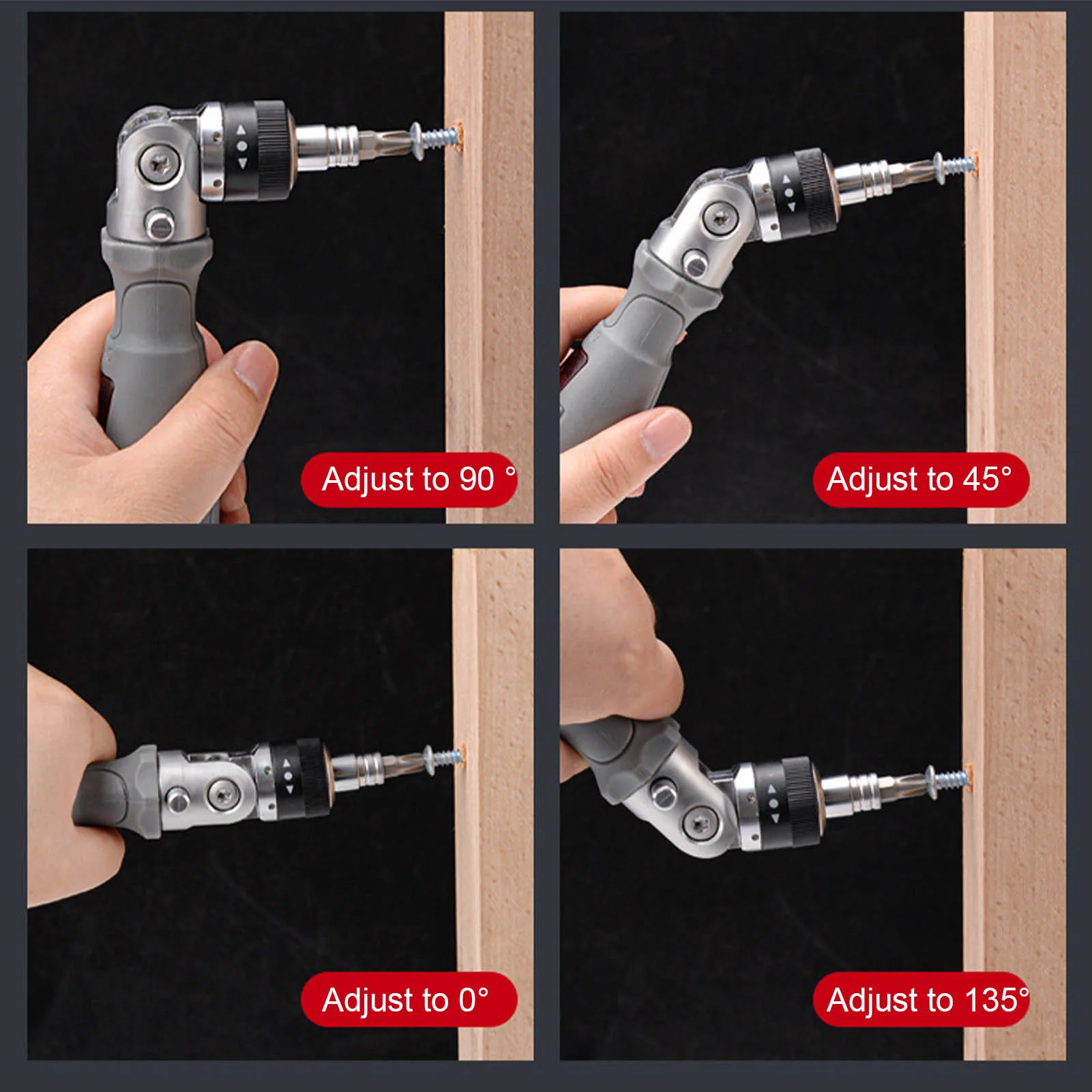 Adjust to 90 °

Adjust to 45°

Adjust to 0°

Adjust to 135°