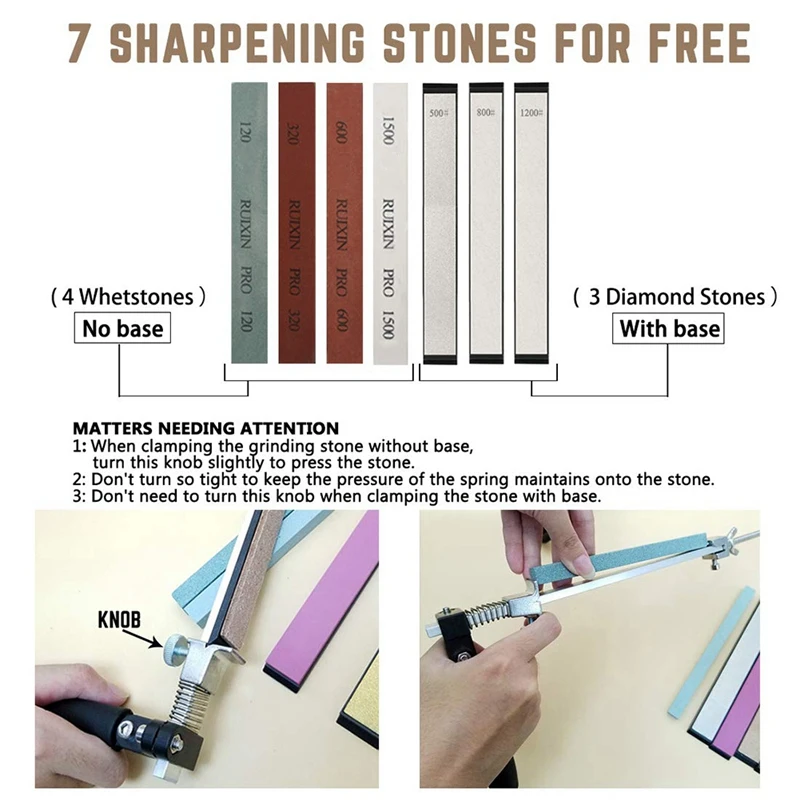 7 SHARPENING STONES FOR FREE

120 RUIXIN PRO 120

320 RUIXIN PRO 320

600 RUIXIN PRO 600

1500 RUIXIN PRO 1500

500#

800#

1200#

( 4 Whetstones )
No base

( 3 Diamond Stones )
With base

MATTERS NEEDING ATTENTION
1: When clamping the grinding stone without base, turn this knob slightly to press the stone.
2: Don't turn so tight to keep the pressure of the spring maintains onto the stone.
3: Don't need to turn this knob when clamping the stone with base.

KNOB