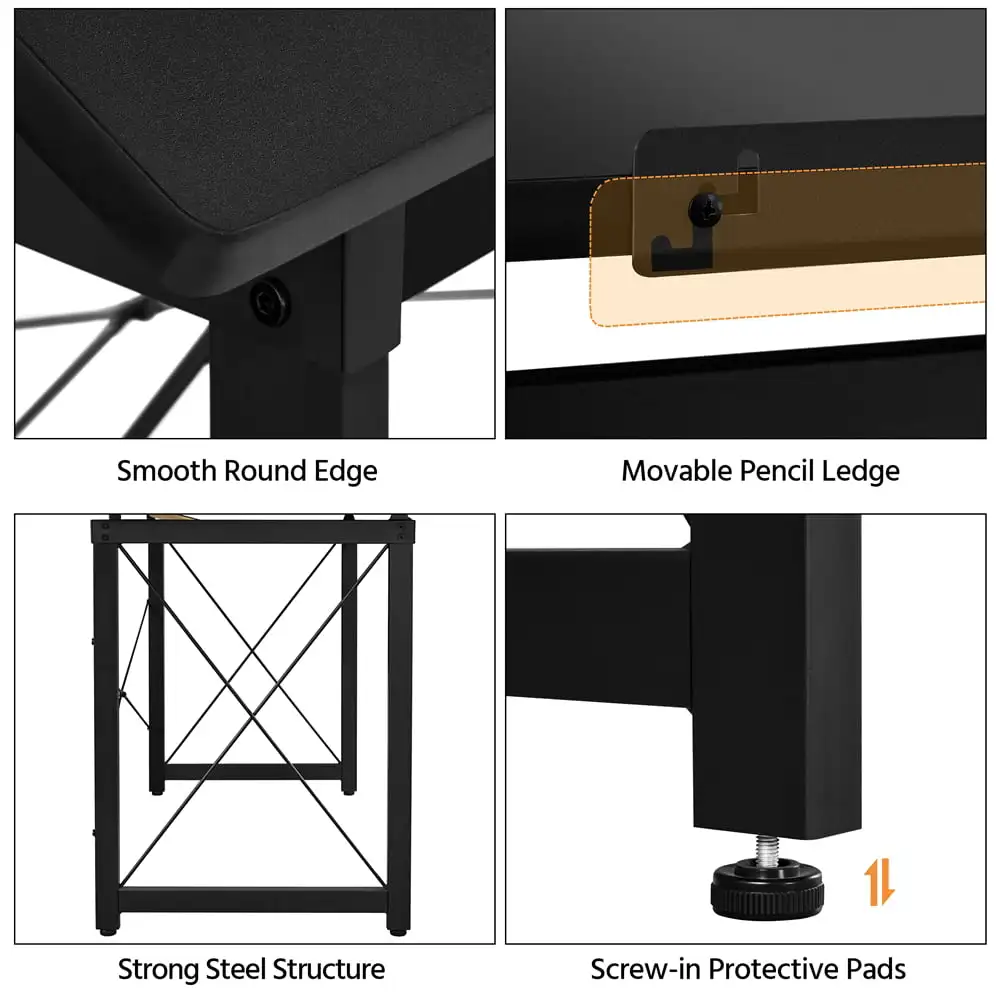 Smooth Round Edge

Movable Pencil Ledge

Strong Steel Structure

Screw-in Protective Pads