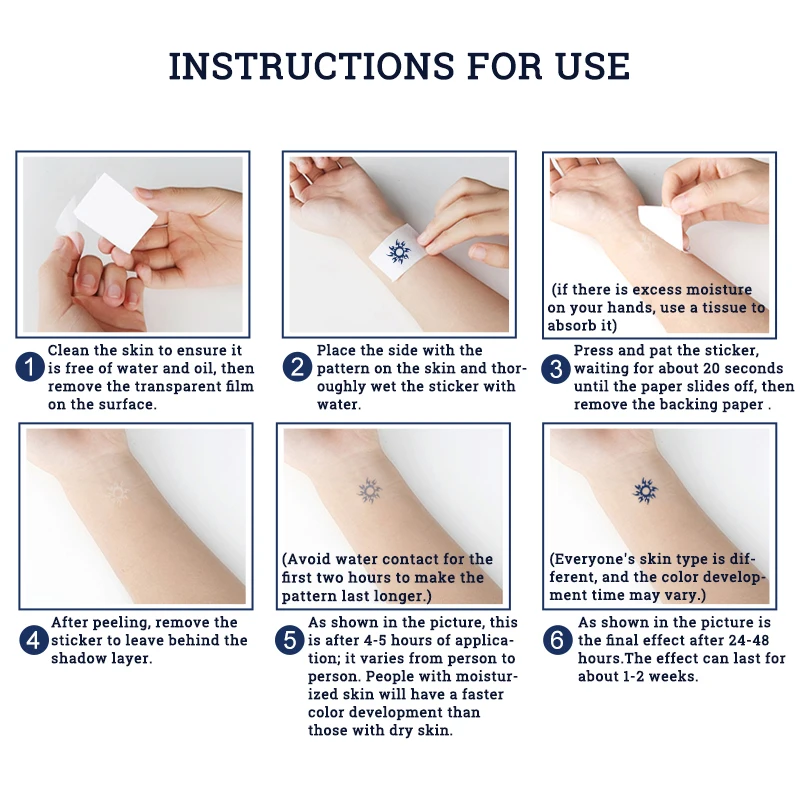 INSTRUCTIONS FOR USE

1 Clean the skin to ensure it is free of water and oil, then remove the transparent film on the surface.

2 Place the side with the pattern on the skin and thoroughly wet the sticker with water.

(if there is excess moisture on your hands, use a tissue to absorb it)

3 Press and pat the sticker, waiting for about 20 seconds until the paper slides off, then remove the backing paper .

4 After peeling, remove the sticker to leave behind the shadow layer.

(Avoid water contact for the first two hours to make the pattern last longer.)

5 As shown in the picture, this is after 4-5 hours of application; it varies from person to person. People with moisturized skin will have a faster color development than those with dry skin.

(Everyone's skin type is different, and the color development time may vary.)

6 As shown in the picture is the final effect after 24-48 hours.The effect can last for about 1-2 weeks.