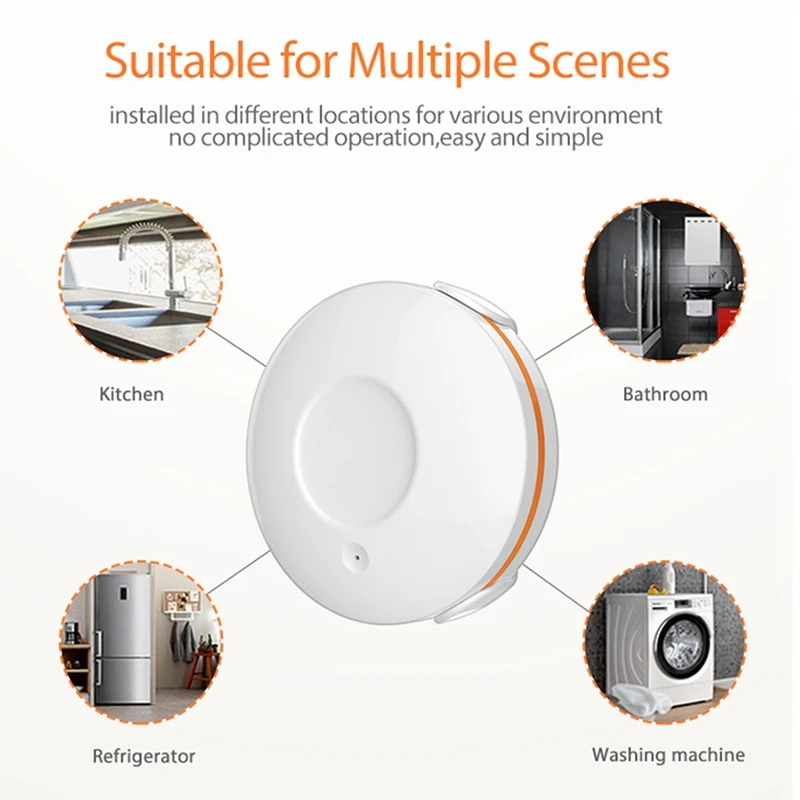 Suitable for Multiple Scenes

installed in different locations for various environment
no complicated operation,easy and simple

Kitchen

Bathroom

Refrigerator

Washing machine