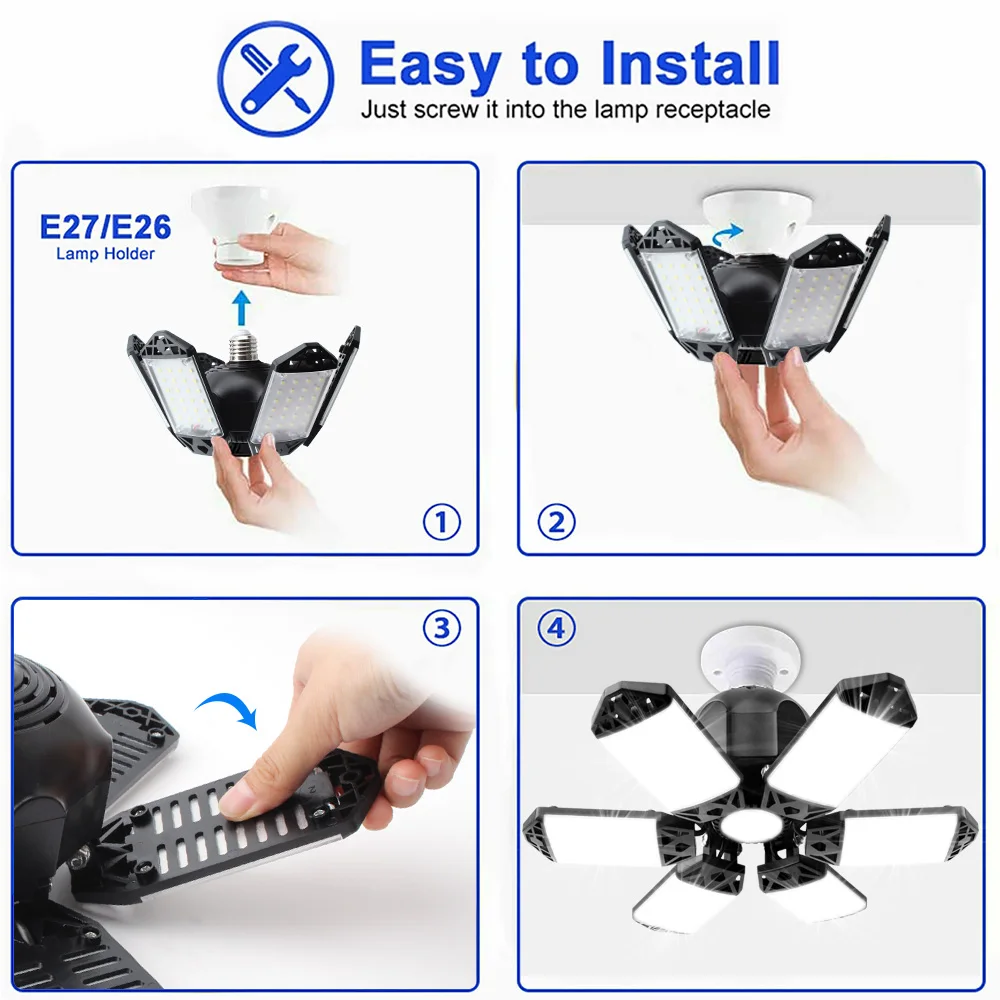 Easy to Install
Just screw it into the lamp receptacle

E27/E26
Lamp Holder

①

②

③

④