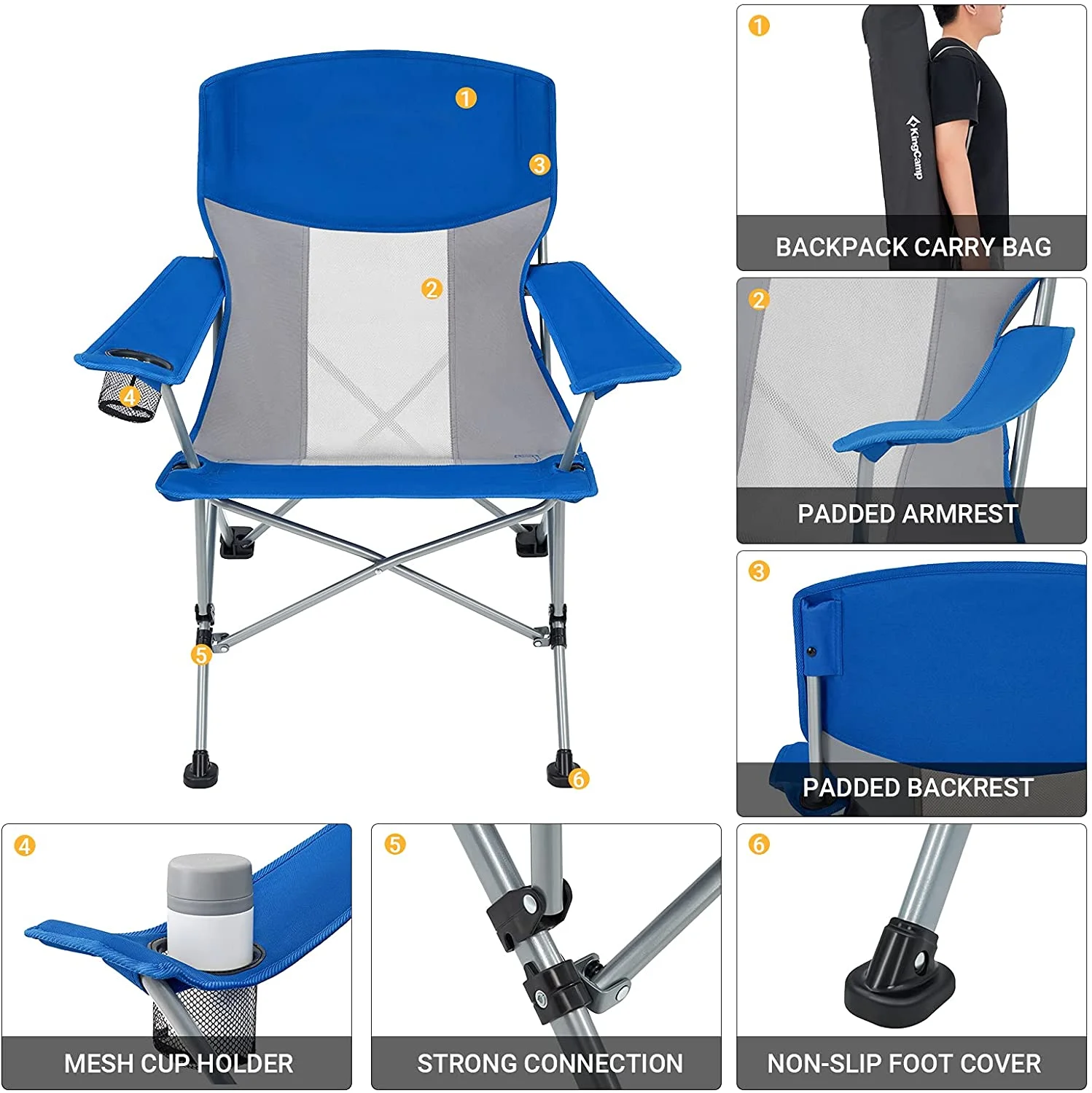 1
3
2
4
5
6

1
KingCamp
BACKPACK CARRY BAG

2
PADDED ARMREST

3
PADDED BACKREST

4
MESH CUP HOLDER

5
STRONG CONNECTION

6
NON-SLIP FOOT COVER