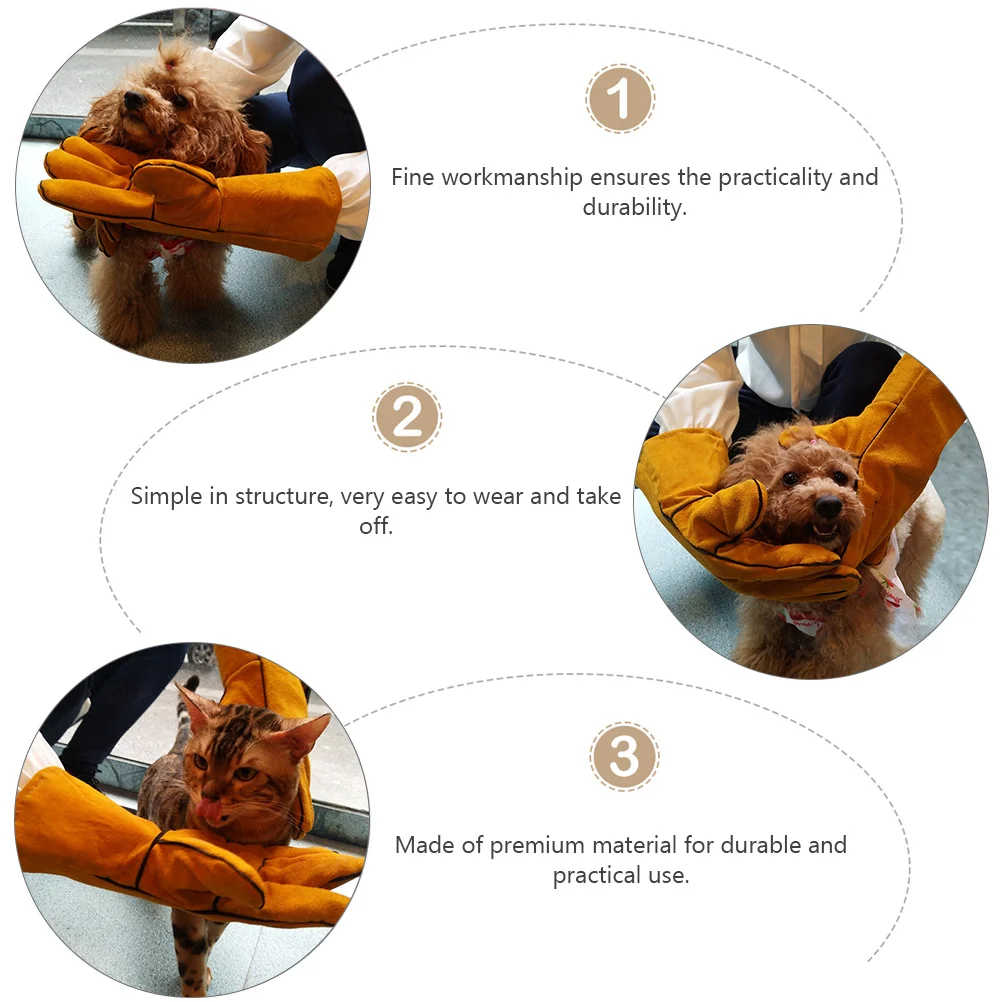 1

Fine workmanship ensures the practicality and durability.

2

Simple in structure, very easy to wear and take off.

3

Made of premium material for durable and practical use.