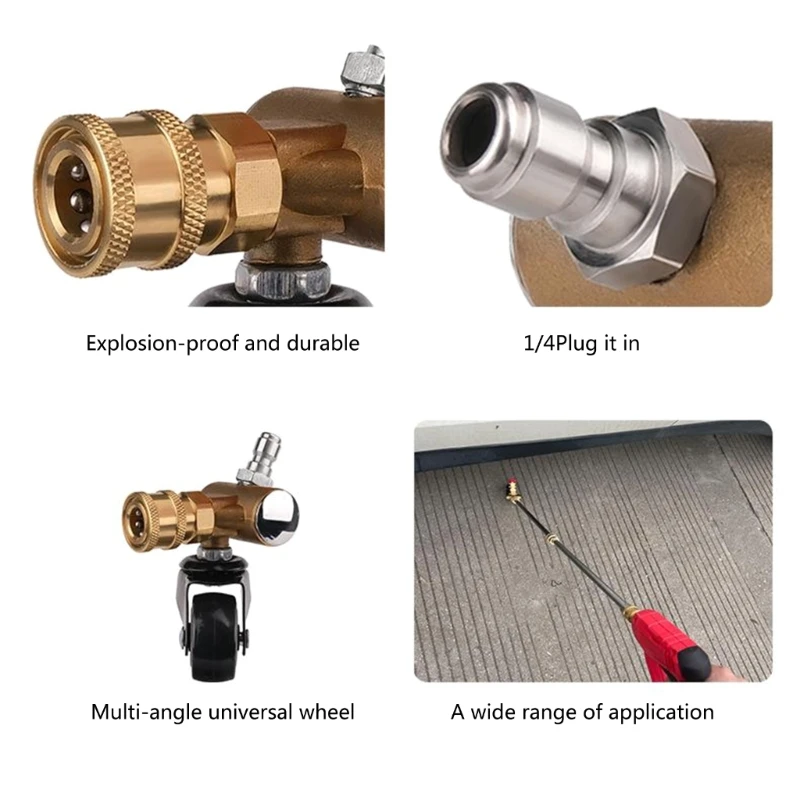 Explosion-proof and durable

1/4Plug it in

Multi-angle universal wheel

A wide range of application