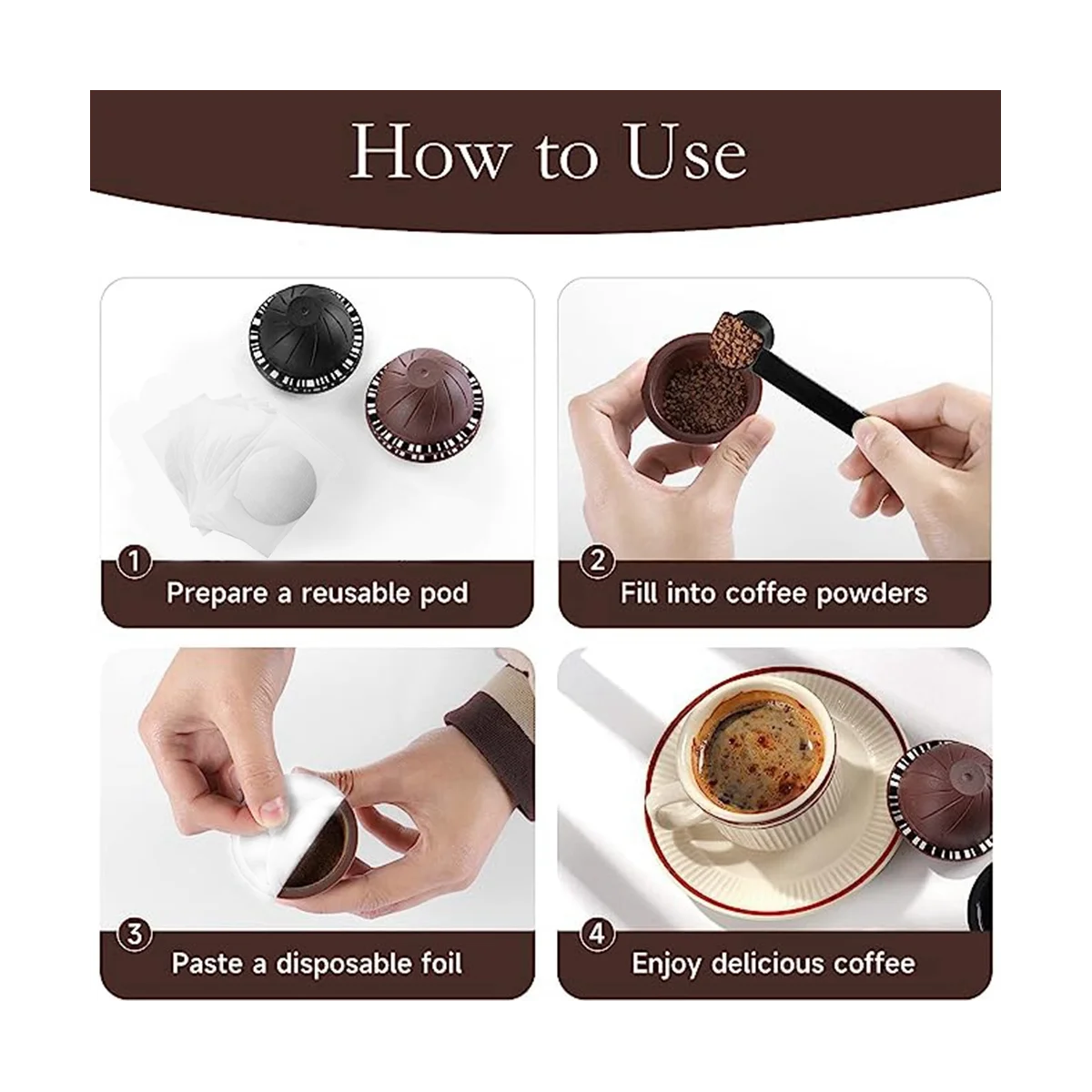 How to Use

1 Prepare a reusable pod

2 Fill into coffee powders

3 Paste a disposable foil

4 Enjoy delicious coffee