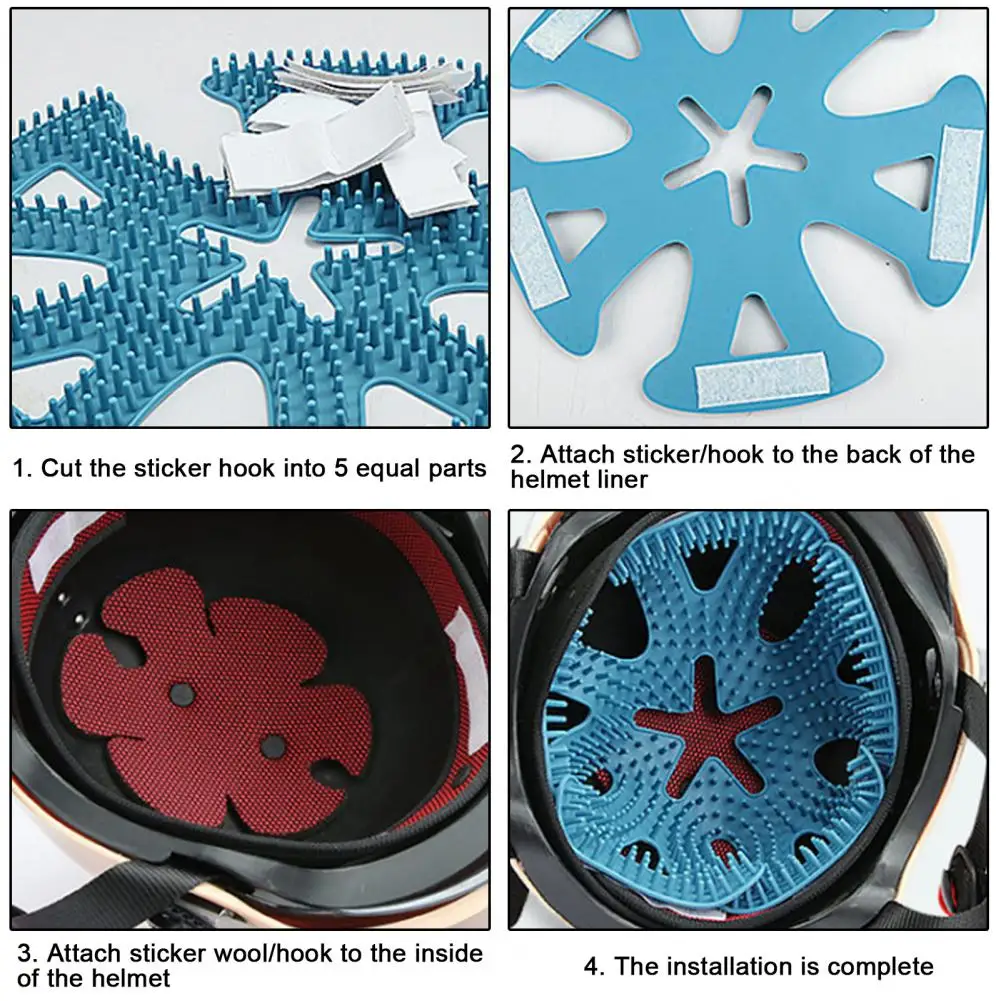 1. Cut the sticker hook into 5 equal parts

2. Attach sticker/hook to the back of the helmet liner

3. Attach sticker wool/hook to the inside of the helmet

4. The installation is complete