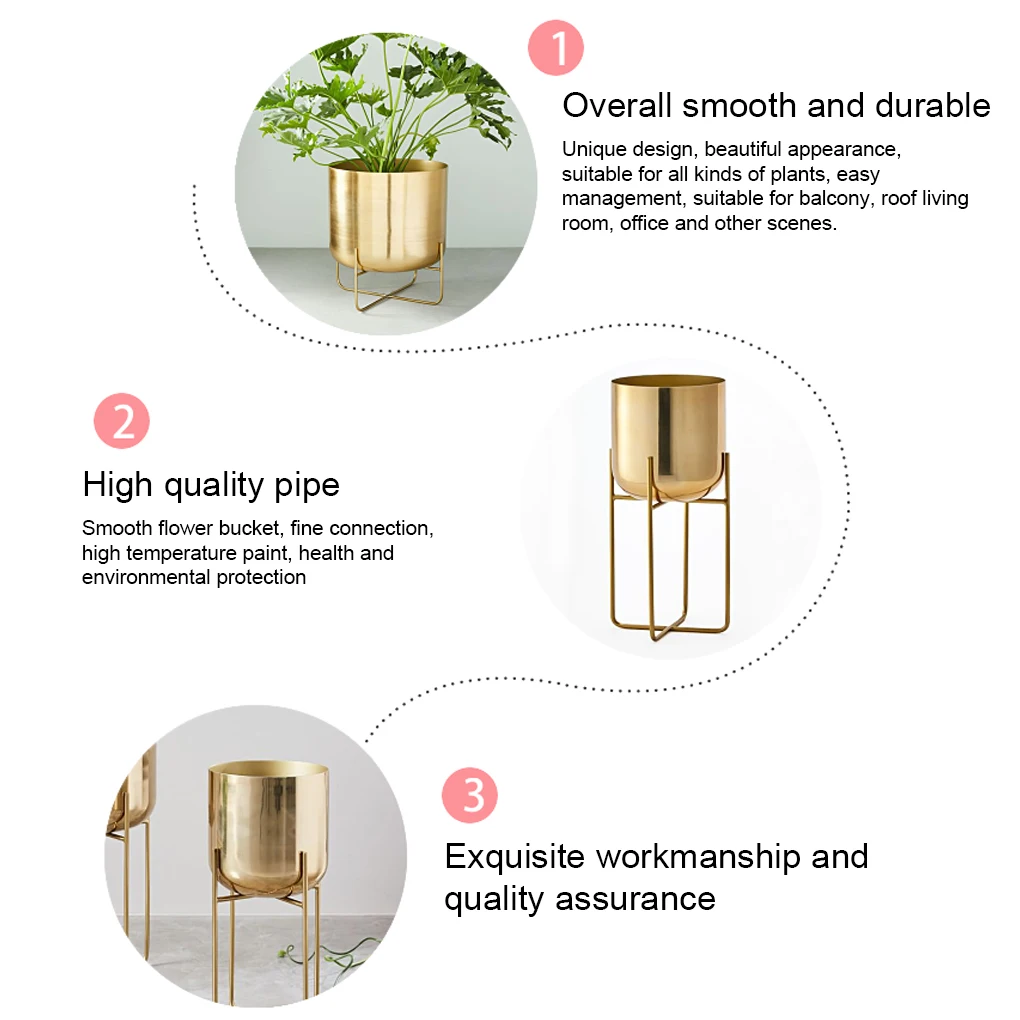 1

Overall smooth and durable

Unique design, beautiful appearance, suitable for all kinds of plants, easy management, suitable for balcony, roof living room, office and other scenes.

2

High quality pipe

Smooth flower bucket, fine connection, high temperature paint, health and environmental protection

3

Exquisite workmanship and quality assurance