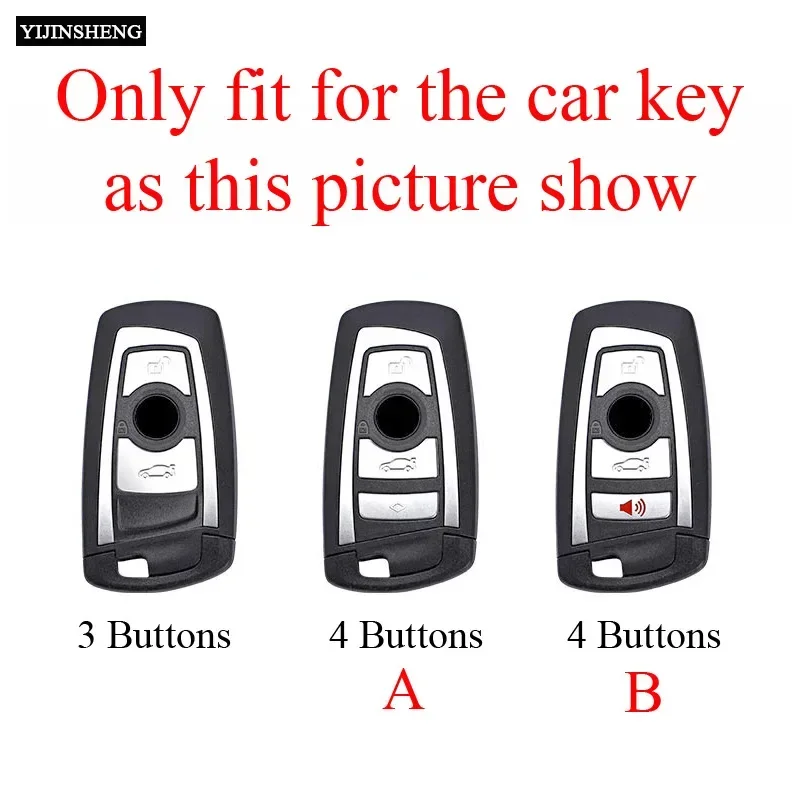 YIJINSHENG

Only fit for the car key as this picture show

3 Buttons

4 Buttons
A

4 Buttons
B