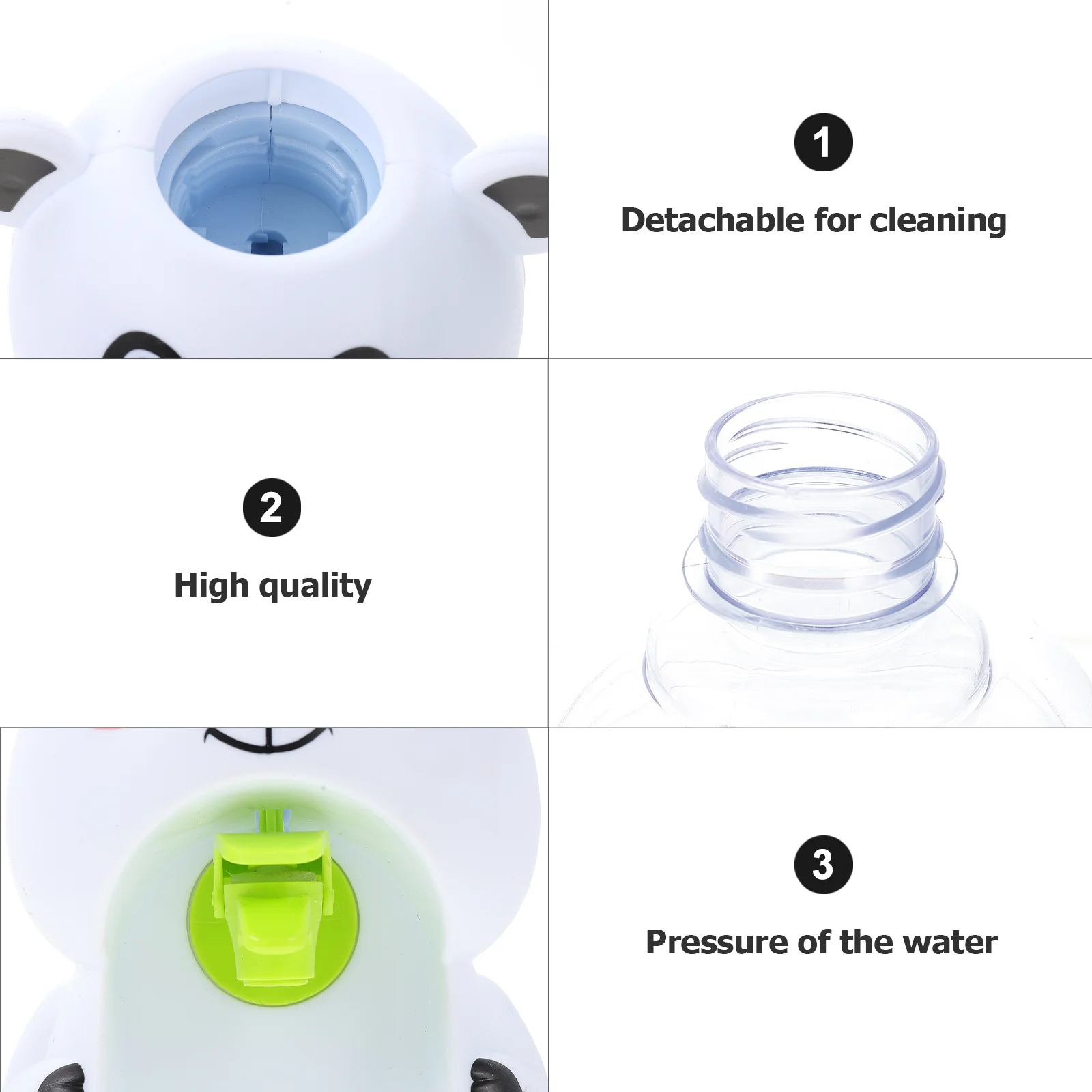 1

Detachable for cleaning

2

High quality

3

Pressure of the water