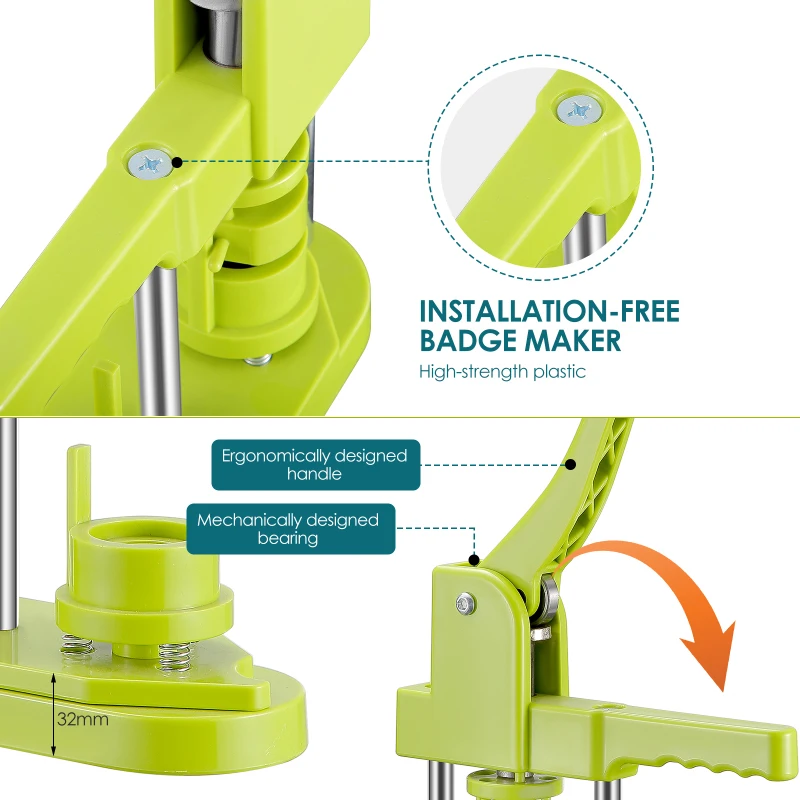 INSTALLATION-FREE
BADGE MAKER
High-strength plastic

Ergonomically designed handle

Mechanically designed bearing

32mm