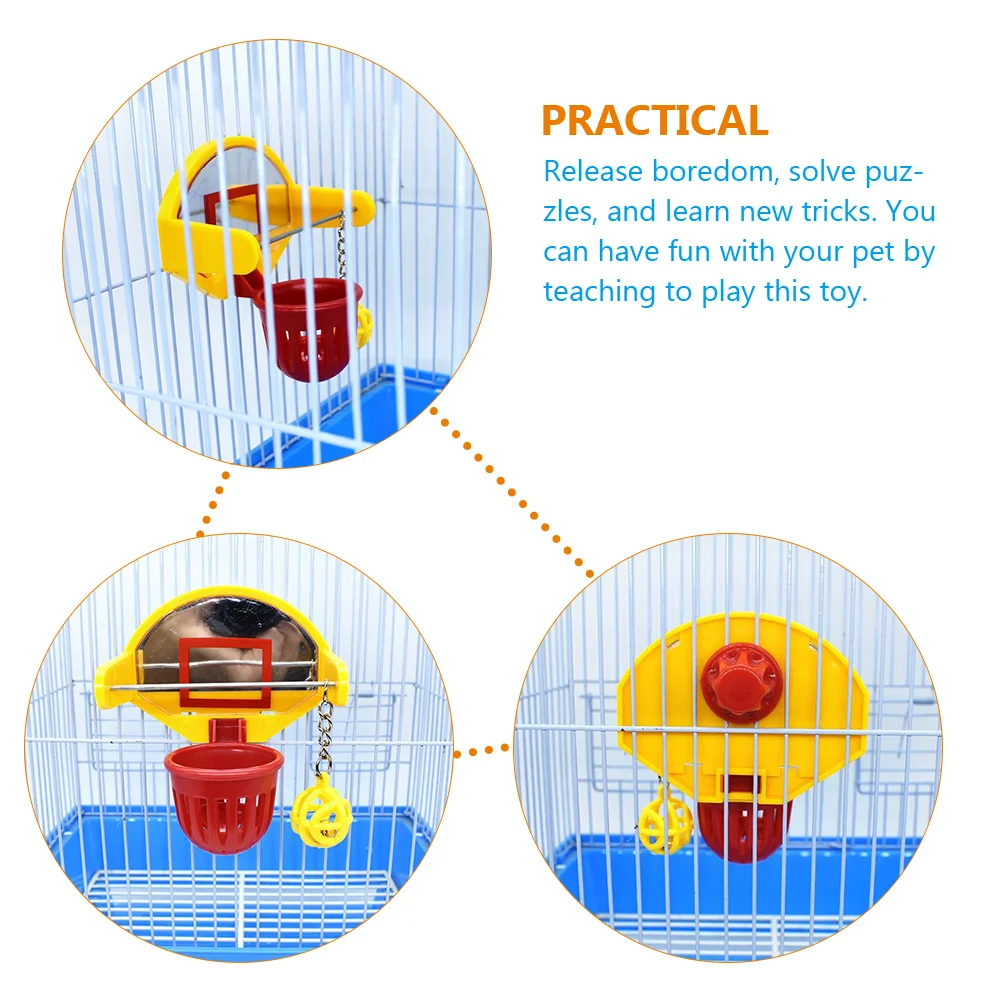 PRACTICAL

Release boredom, solve puzzles, and learn new tricks. You can have fun with your pet by teaching to play this toy.