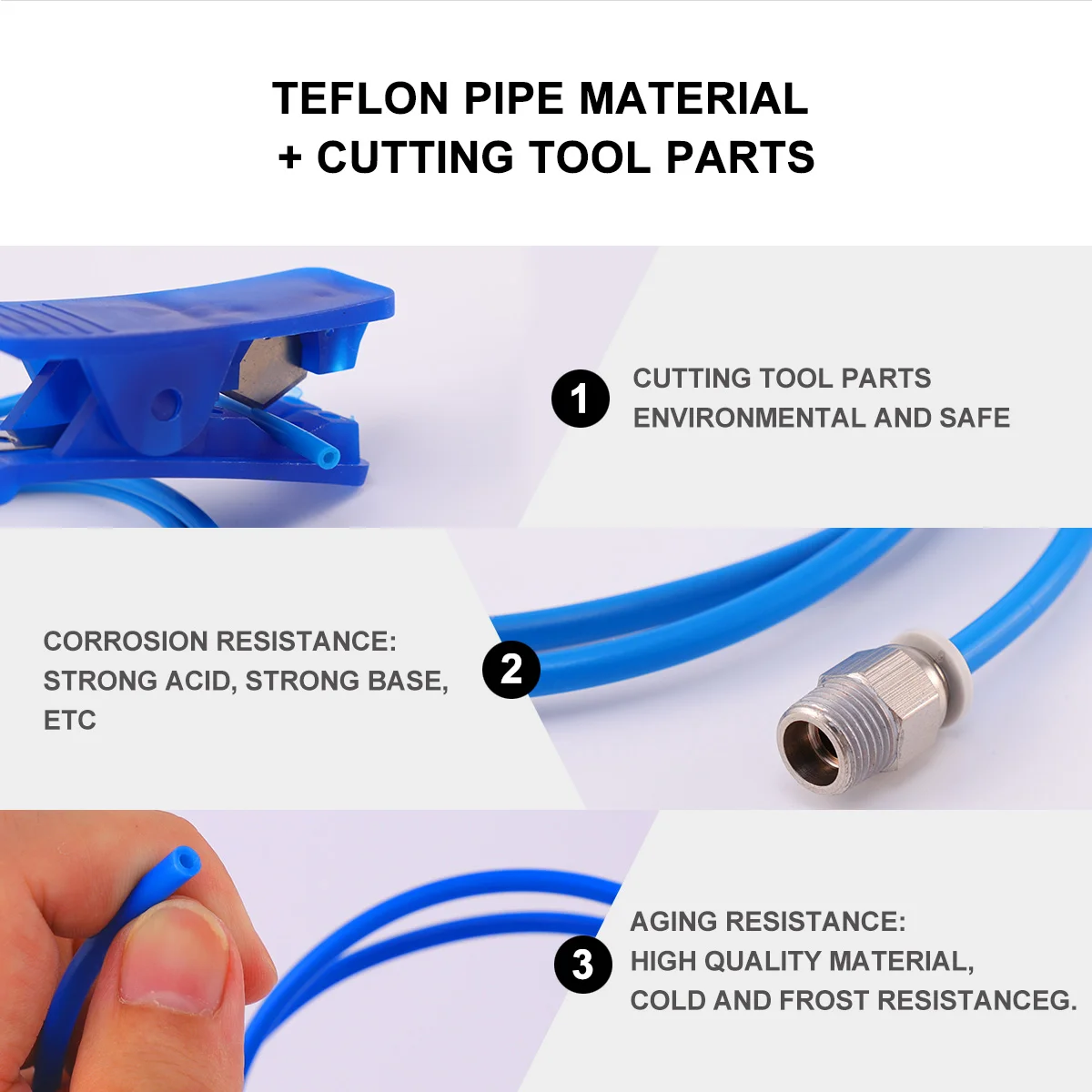 TEFLON PIPE MATERIAL
+ CUTTING TOOL PARTS

1

CUTTING TOOL PARTS
ENVIRONMENTAL AND SAFE

CORROSION RESISTANCE:
STRONG ACID, STRONG BASE,
ETC

2

3

AGING RESISTANCE:
HIGH QUALITY MATERIAL,
COLD AND FROST RESISTANCEG.