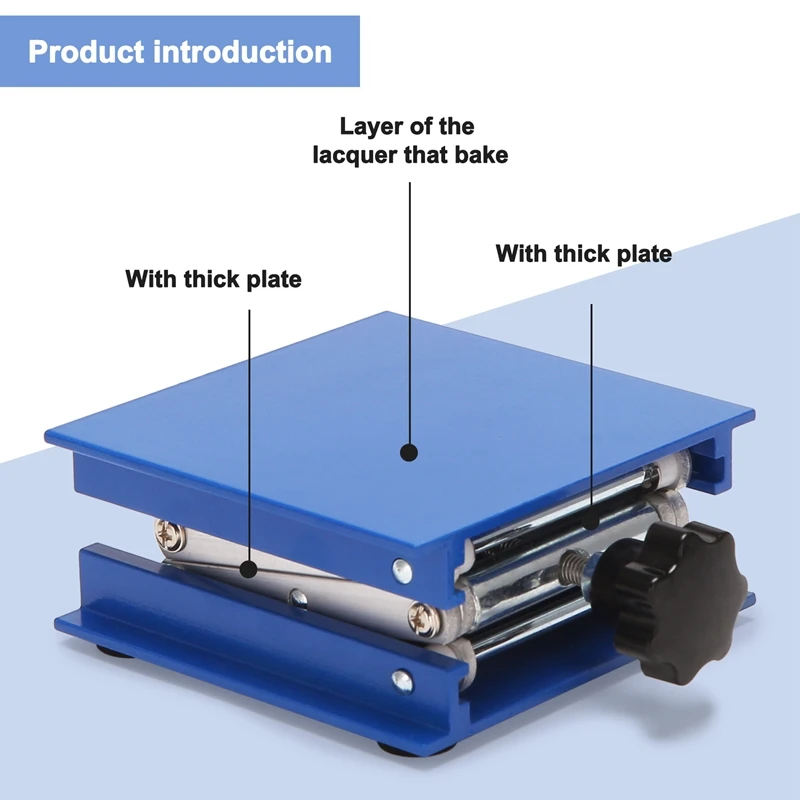 Product introduction

Layer of the lacquer that bake

With thick plate

With thick plate