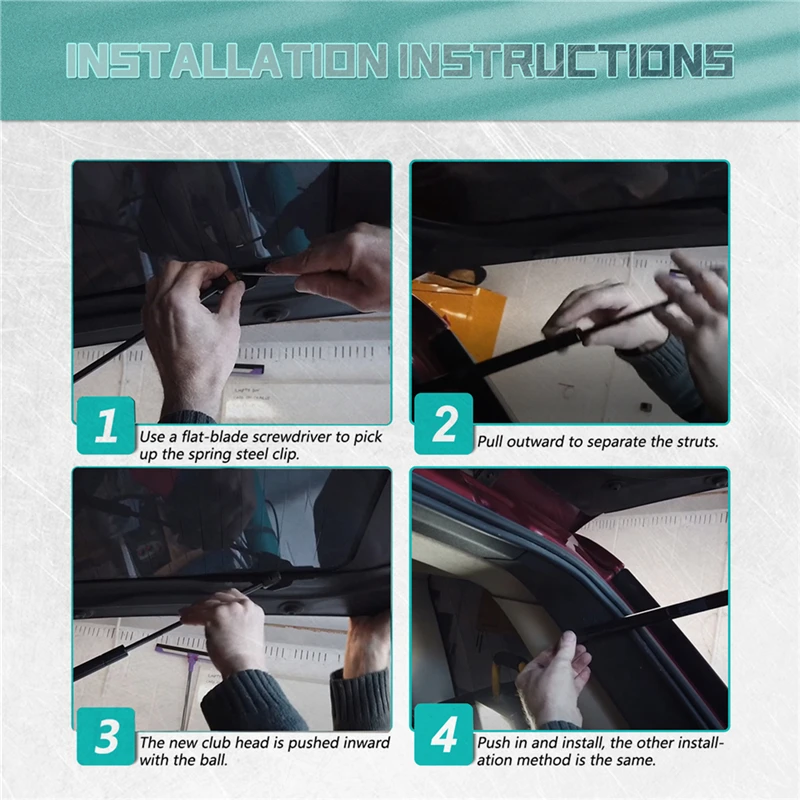 INSTALLATION INSTRUCTIONS

1 Use a flat-blade screwdriver to pick up the spring steel clip.

2 Pull outward to separate the struts.

3 The new club head is pushed inward with the ball.

4 Push in and install, the other installation method is the same.