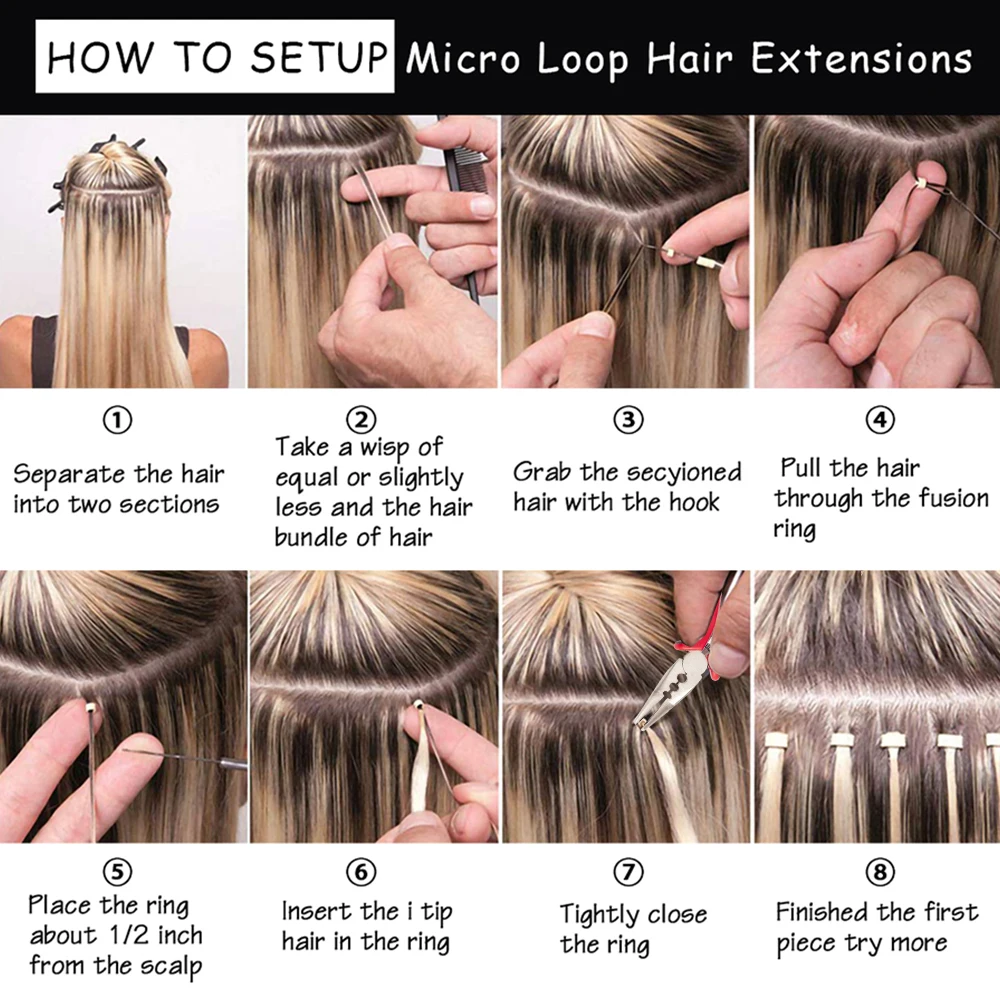 HOW TO SETUP Micro Loop Hair Extensions

①
Separate the hair into two sections

②
Take a wisp of equal or slightly less and the hair bundle of hair

③
Grab the secyioned hair with the hook

④
Pull the hair through the fusion ring

⑤
Place the ring about 1/2 inch from the scalp

⑥
Insert the i tip hair in the ring

⑦
Tightly close the ring

⑧
Finished the first piece try more