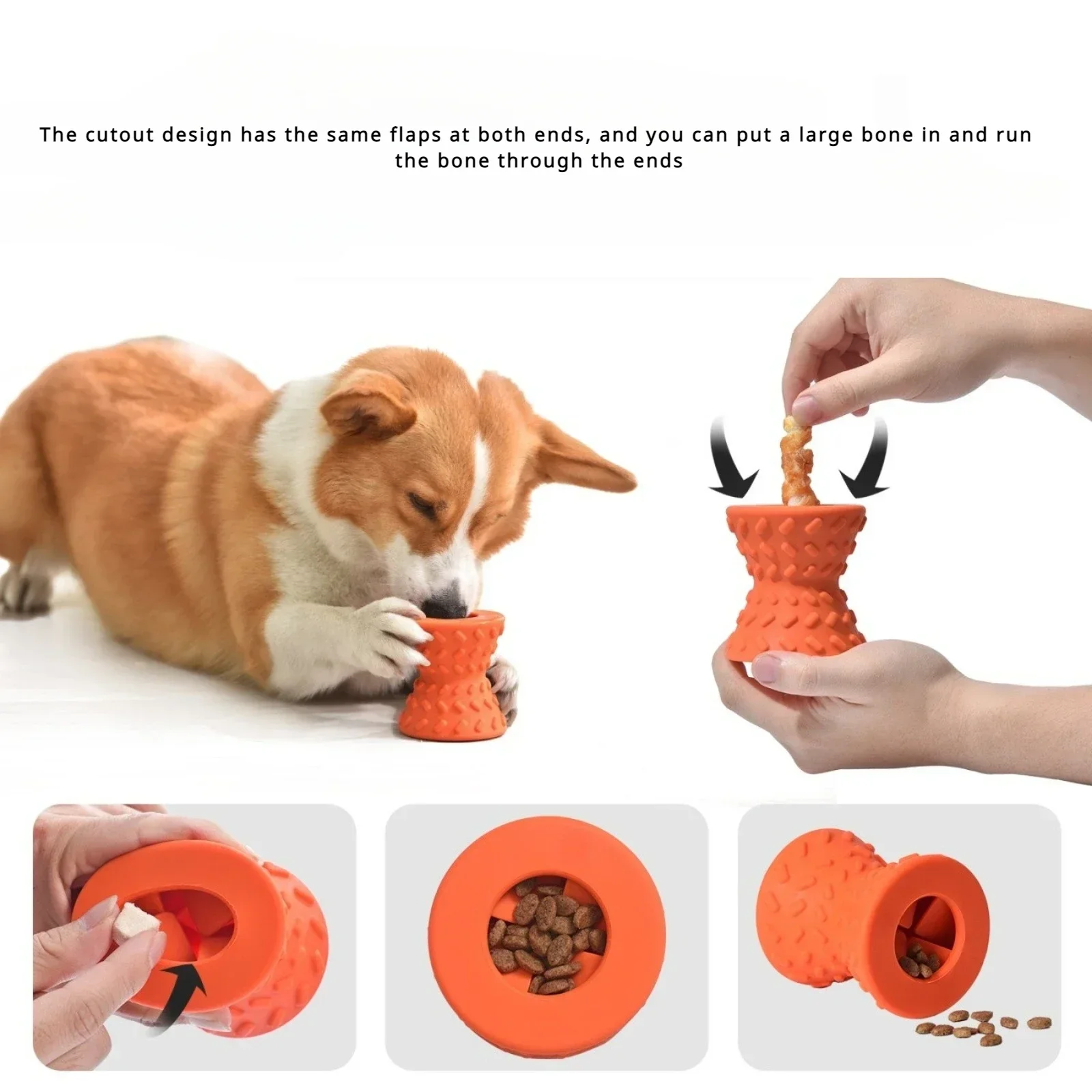 The cutout design has the same flaps at both ends, and you can put a large bone in and run the bone through the ends