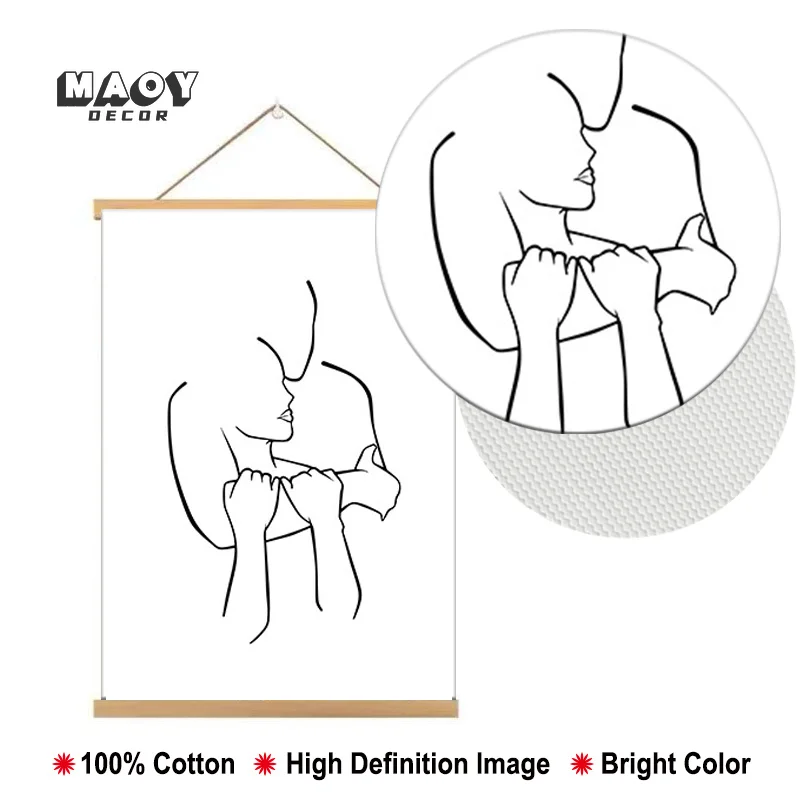 MAOY
DECOR

100% Cotton High Definition Image Bright Color