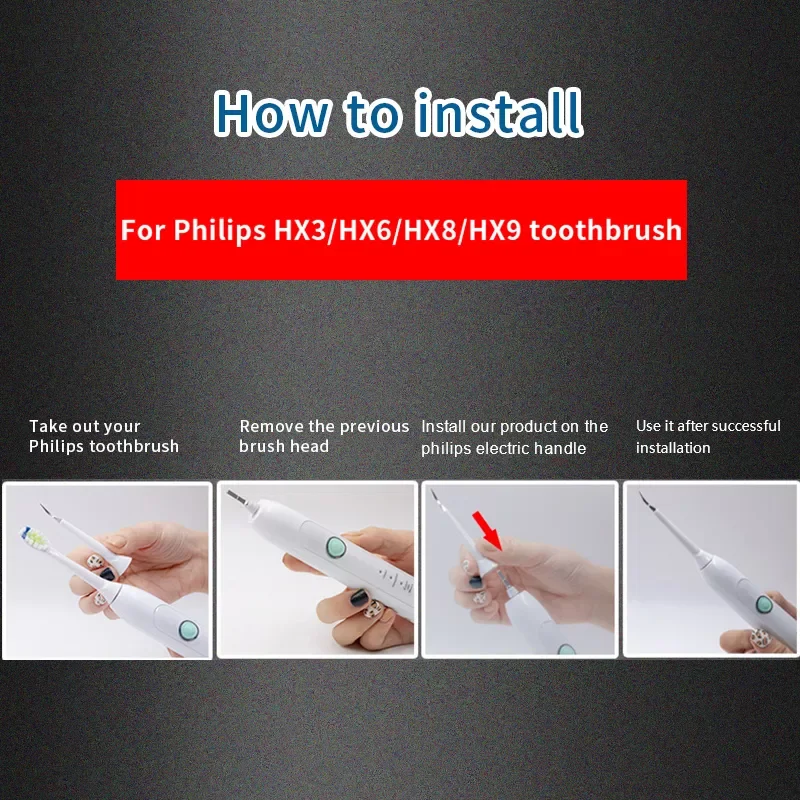 How to install

For Philips HX3/HX6/HX8/HX9 toothbrush

Take out your Philips toothbrush

Remove the previous brush head

Install our product on the philips electric handle

Use it after successful installation