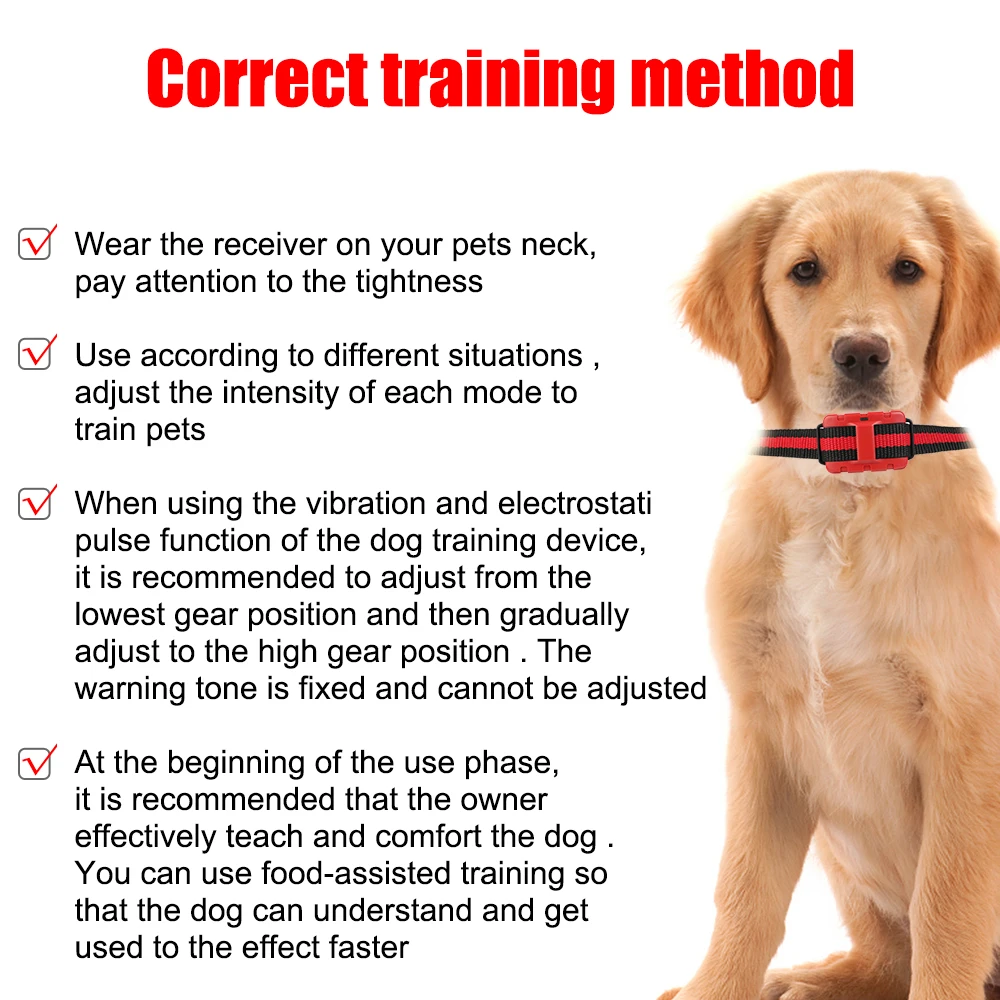 Correct training method

Wear the receiver on your pets neck, pay attention to the tightness

Use according to different situations , adjust the intensity of each mode to train pets

When using the vibration and electrostati pulse function of the dog training device, it is recommended to adjust from the lowest gear position and then gradually adjust to the high gear position . The warning tone is fixed and cannot be adjusted

At the beginning of the use phase, it is recommended that the owner effectively teach and comfort the dog . You can use food-assisted training so that the dog can understand and get used to the effect faster