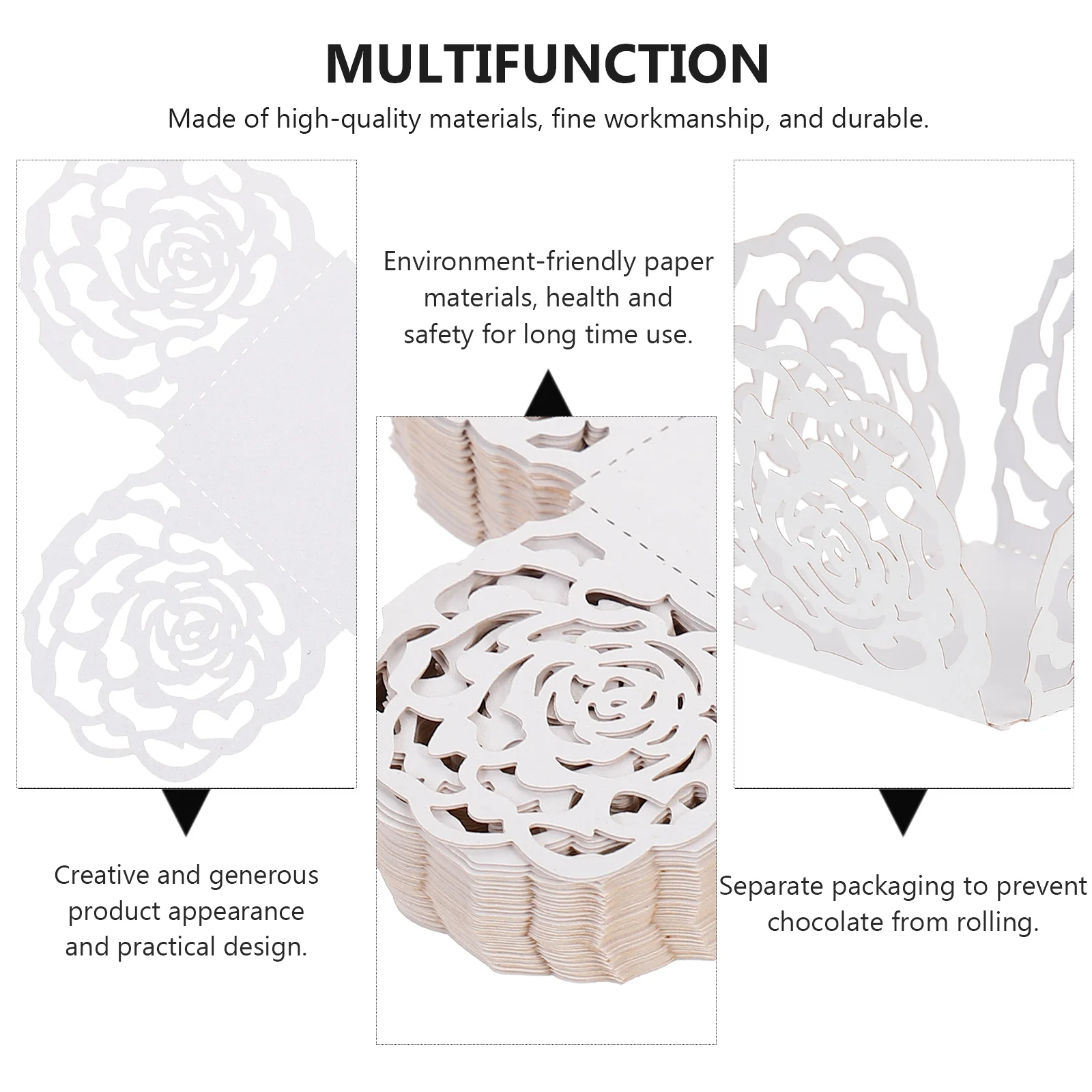 MULTIFUNCTION

Made of high-quality materials, fine workmanship, and durable.

Environment-friendly paper materials, health and safety for long time use.

Creative and generous product appearance and practical design.

Separate packaging to prevent chocolate from rolling.