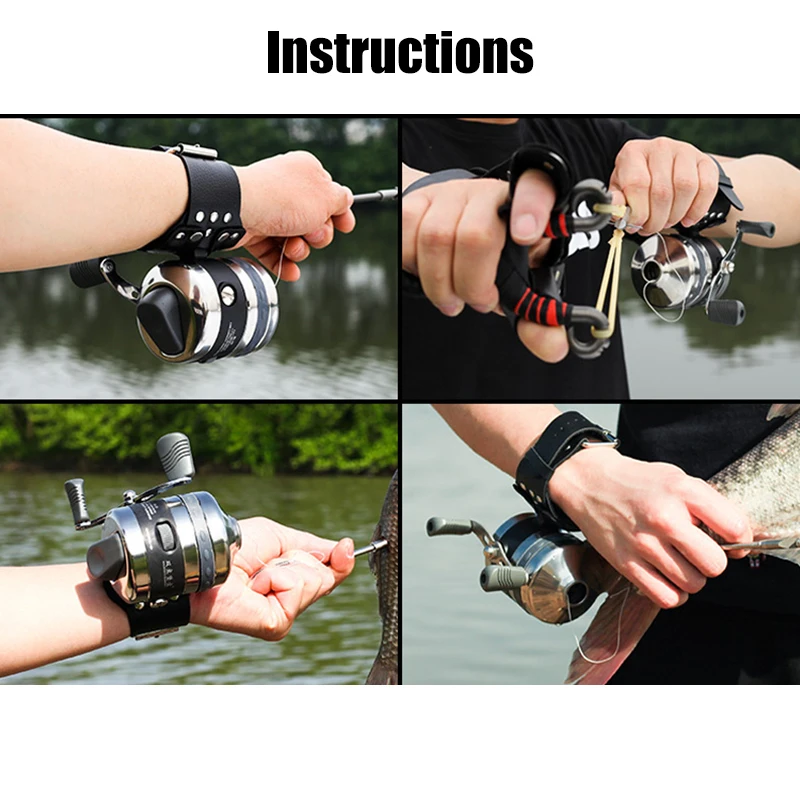 Instructions