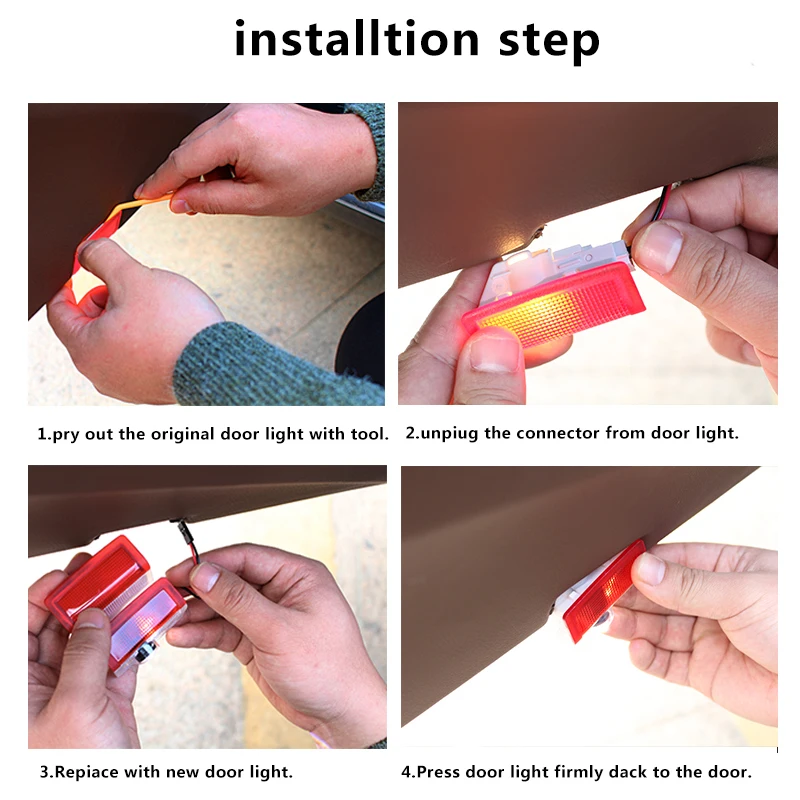 installtion step

1.pry out the original door light with tool.

2.unpiug the connector from door light.

3.Repiace with new door light.

4.Press door light firmly dack to the door.