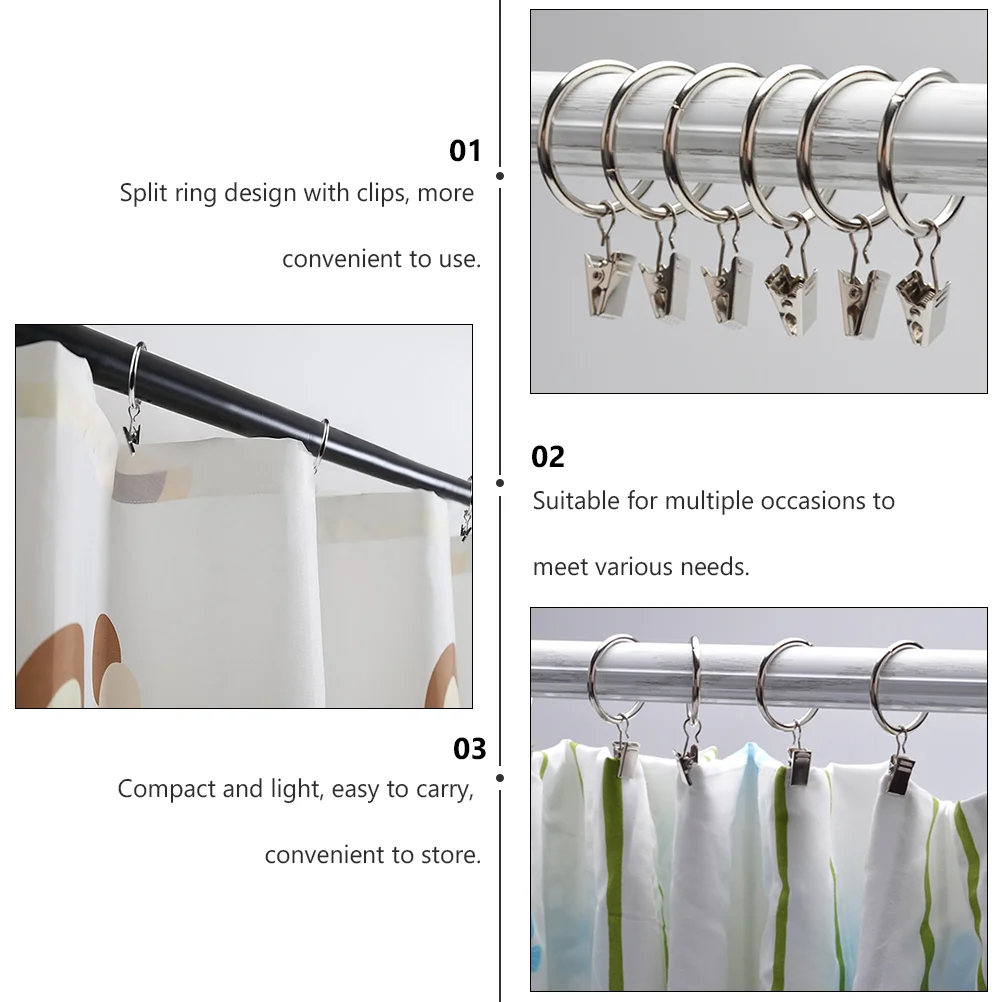 01

Split ring design with clips, more convenient to use.

02

Suitable for multiple occasions to meet various needs.

03

Compact and light, easy to carry, convenient to store.