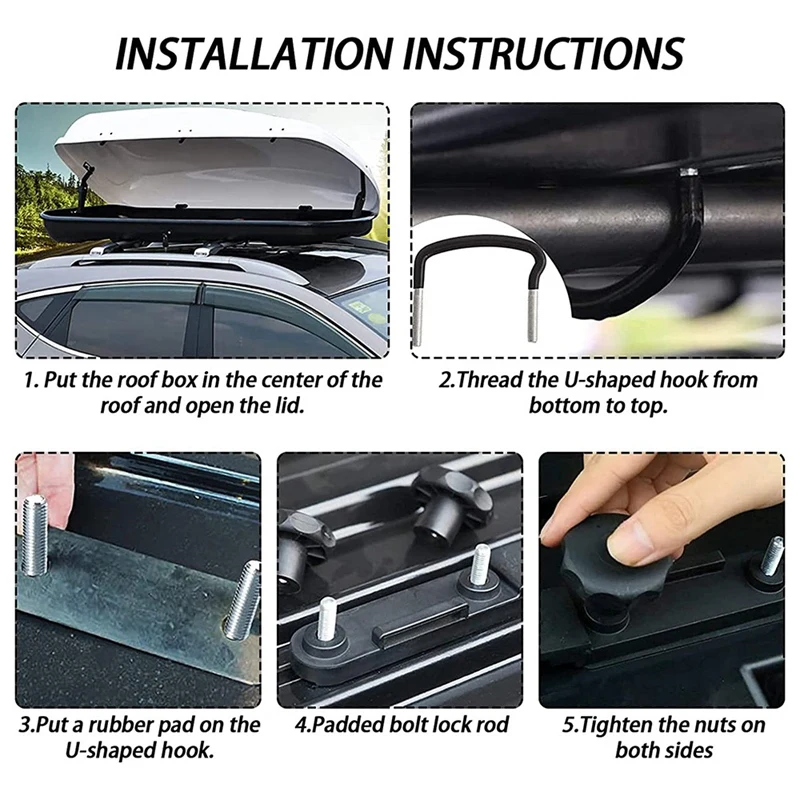 INSTALLATION INSTRUCTIONS

1. Put the roof box in the center of the roof and open the lid.

2.Thread the U-shaped hook from bottom to top.

3.Put a rubber pad on the U-shaped hook.

4.Padded bolt lock rod

5.Tighten the nuts on both sides