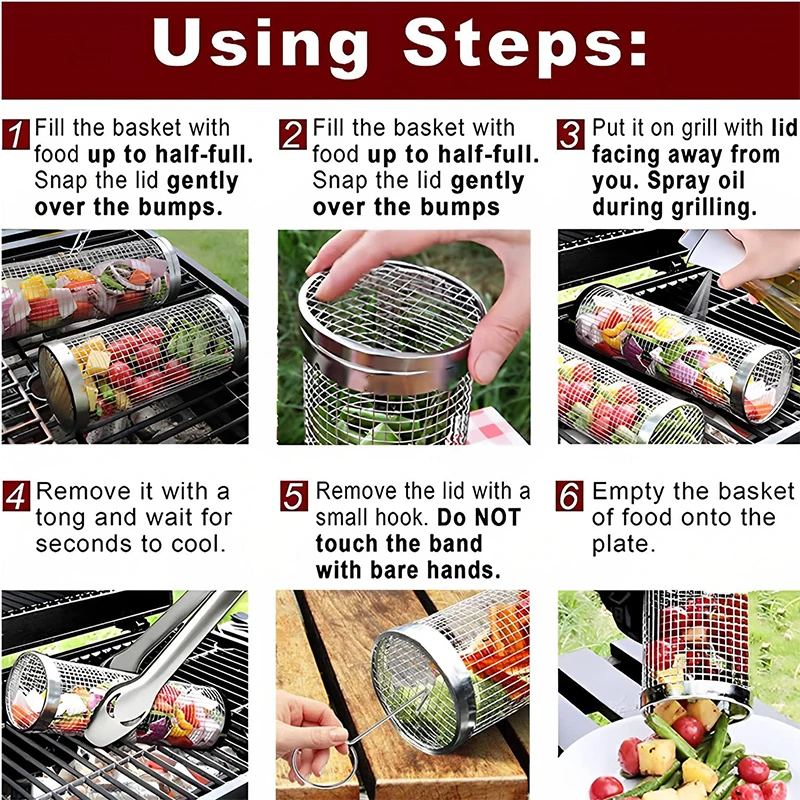 Using Steps:

1 Fill the basket with food up to half-full. Snap the lid gently over the bumps.

2 Fill the basket with food up to half-full. Snap the lid gently over the bumps

3 Put it on grill with lid facing away from you. Spray oil during grilling.

4 Remove it with a tong and wait for seconds to cool.

5 Remove the lid with a small hook. Do NOT touch the band with bare hands.

6 Empty the basket of food onto the plate.