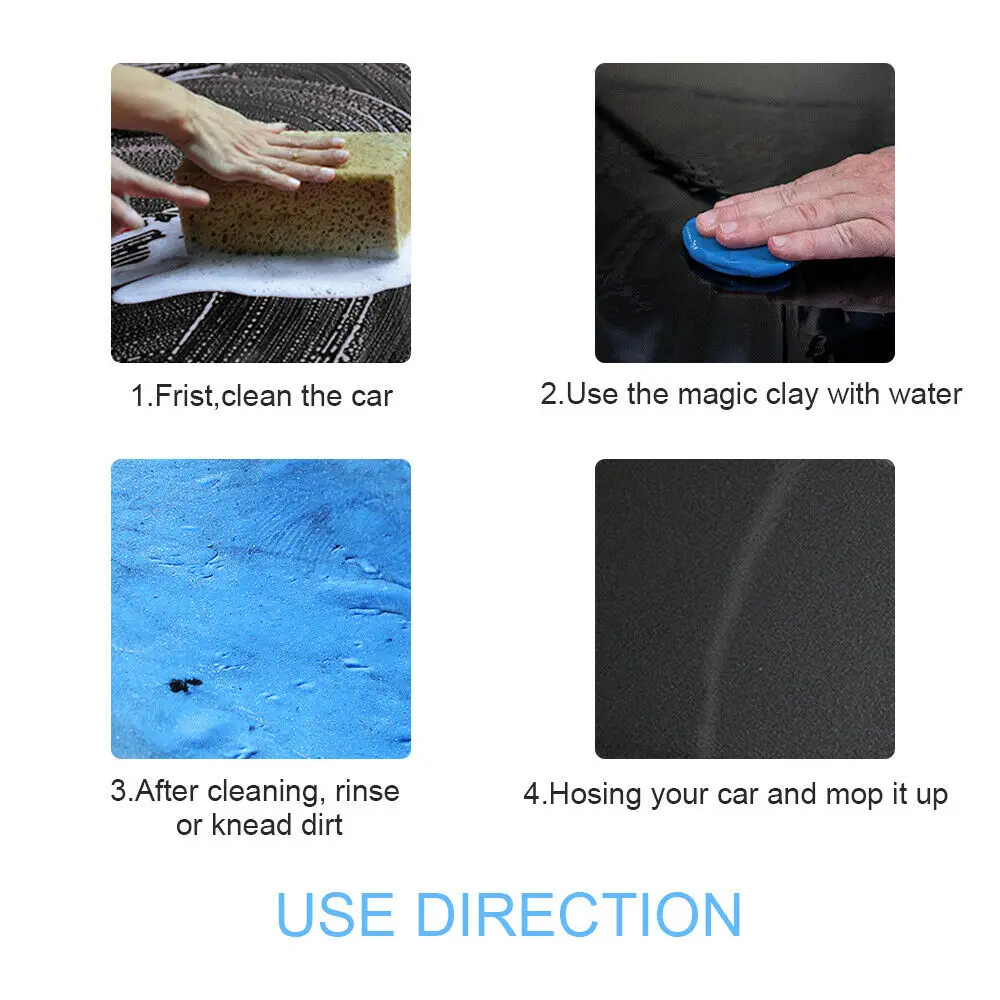 1.Frist,clean the car

2.Use the magic clay with water

3.After cleaning, rinse or knead dirt

4.Hosing your car and mop it up

USE DIRECTION