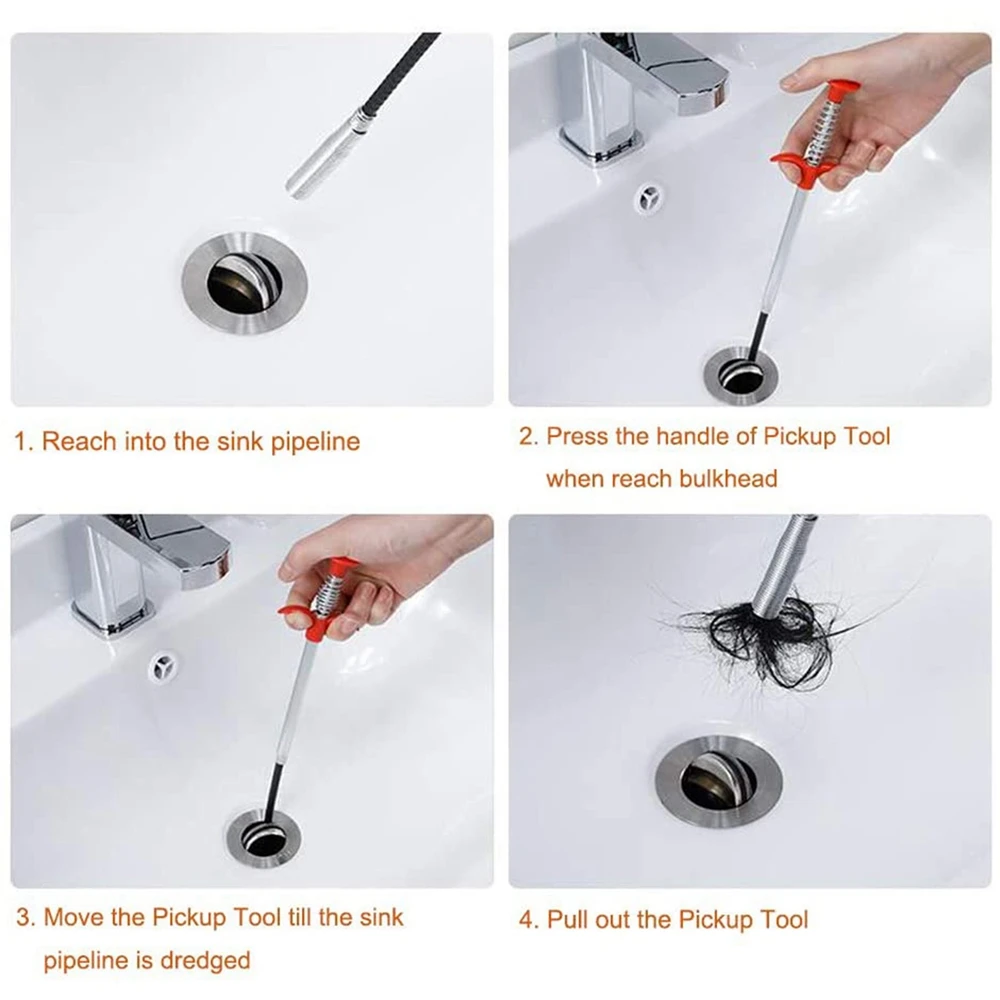 1. Reach into the sink pipeline

2. Press the handle of Pickup Tool when reach bulkhead

3. Move the Pickup Tool till the sink pipeline is dredged

4. Pull out the Pickup Tool