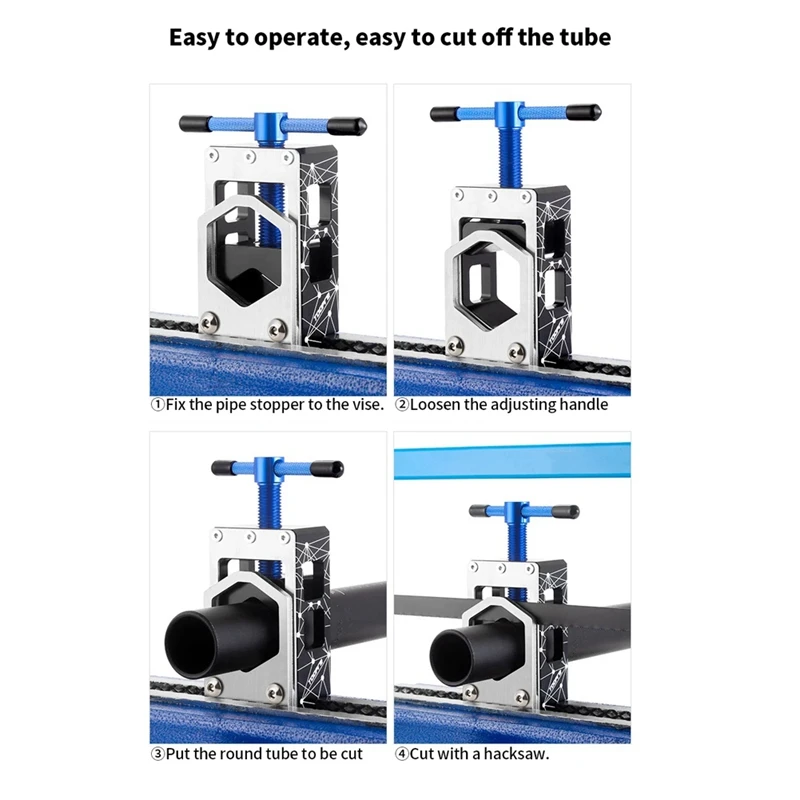 Easy to operate, easy to cut off the tube

①Fix the pipe stopper to the vise.

②Loosen the adjusting handle

③Put the round tube to be cut

④Cut with a hacksaw.