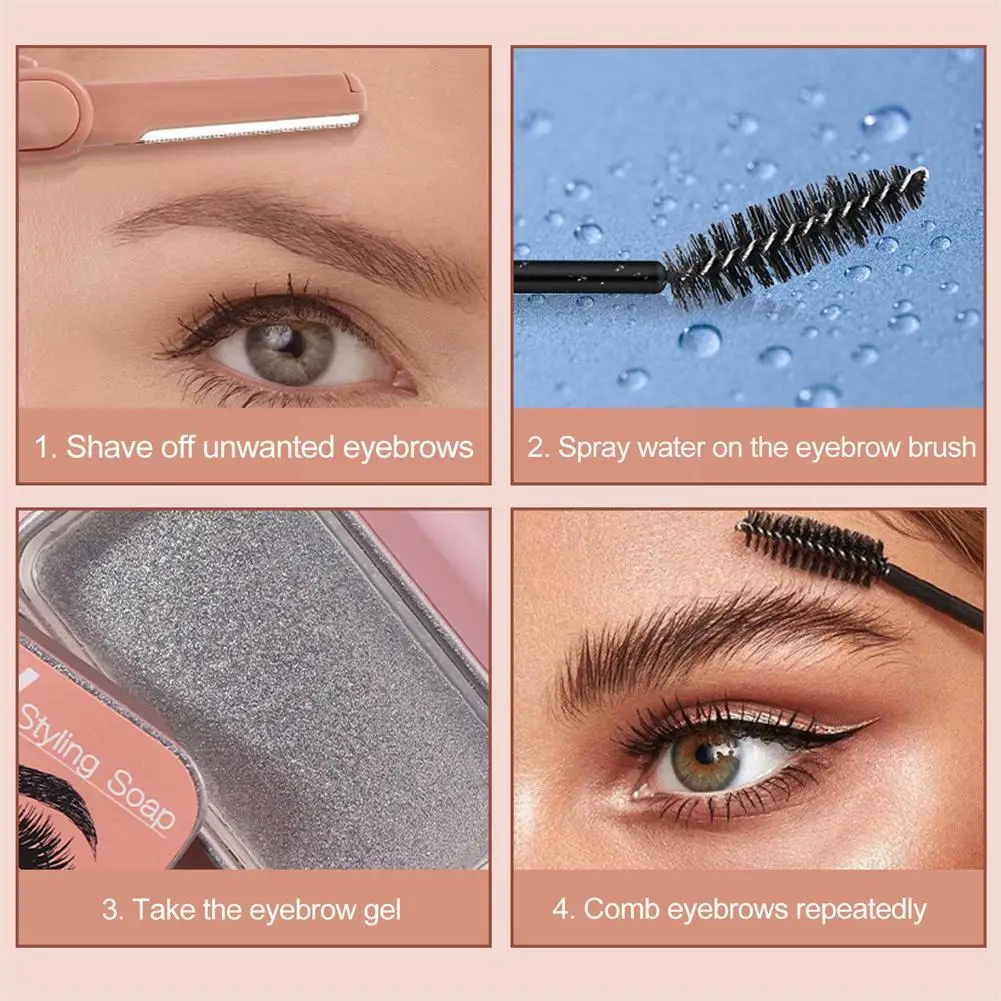 1. Shave off unwanted eyebrows

2. Spray water on the eyebrow brush

Styling Soap

3. Take the eyebrow gel

4. Comb eyebrows repeatedly