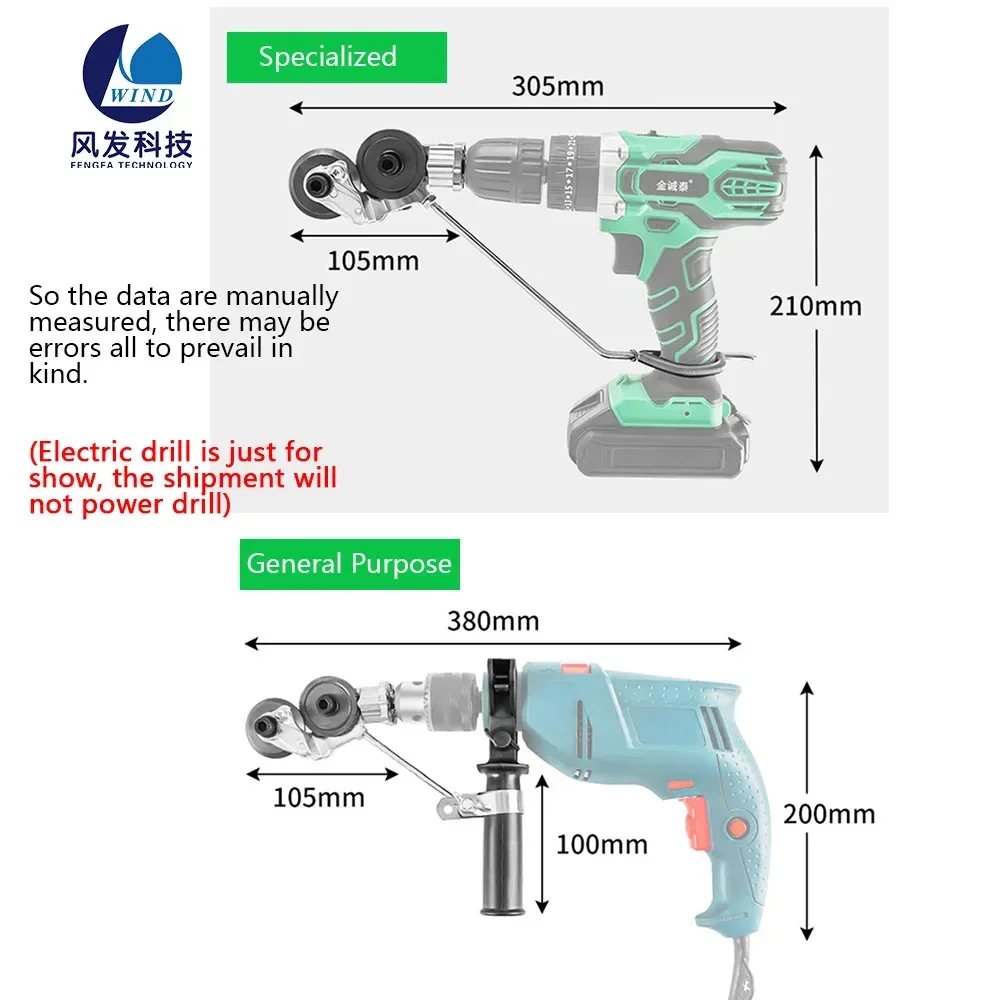 WIND
风发科技
FENGFA TECHNOLOGY

Specialized

305mm

金诚泰

105mm

210mm

So the data are manually measured, there may be errors all to prevail in kind.

(Electric drill is just for show, the shipment will not power drill)

General Purpose

380mm

105mm

100mm

200mm