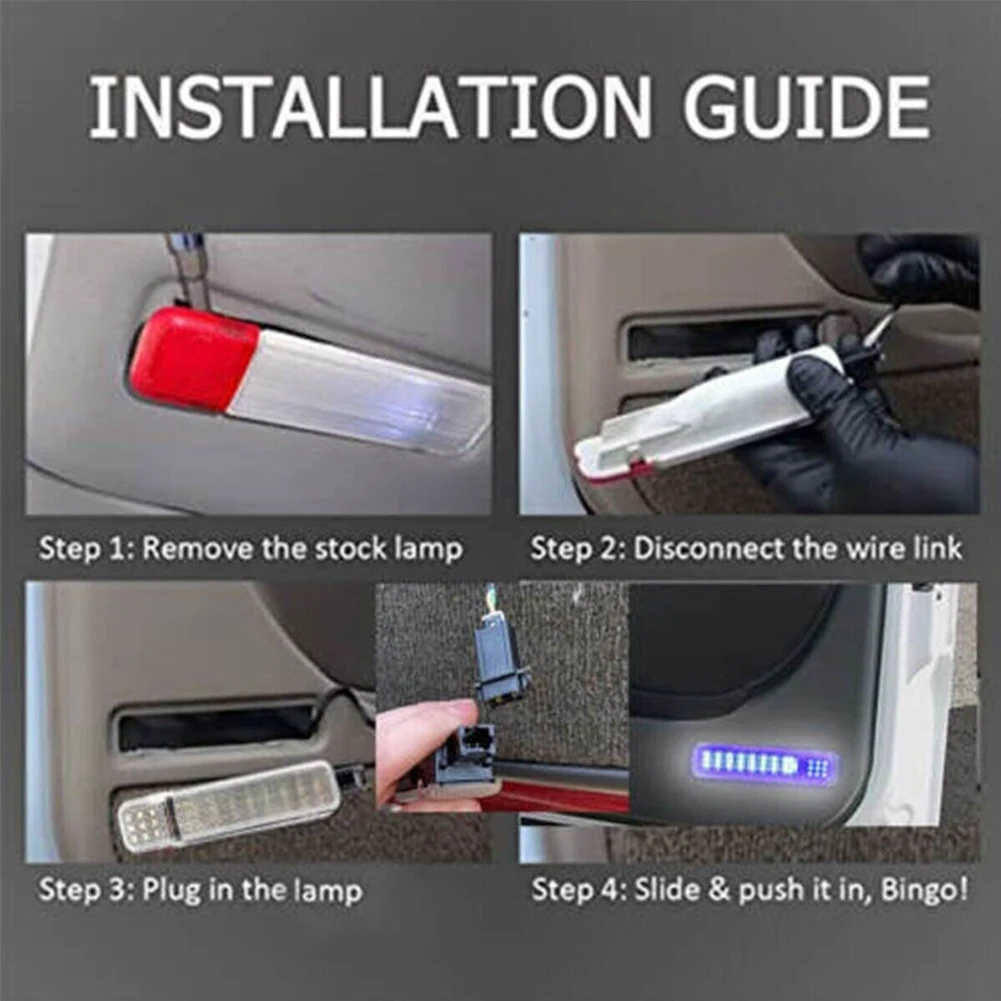 INSTALLATION GUIDE

Step 1: Remove the stock lamp

Step 2: Disconnect the wire link

Step 3: Plug in the lamp

Step 4: Slide & push it in, Bingo!