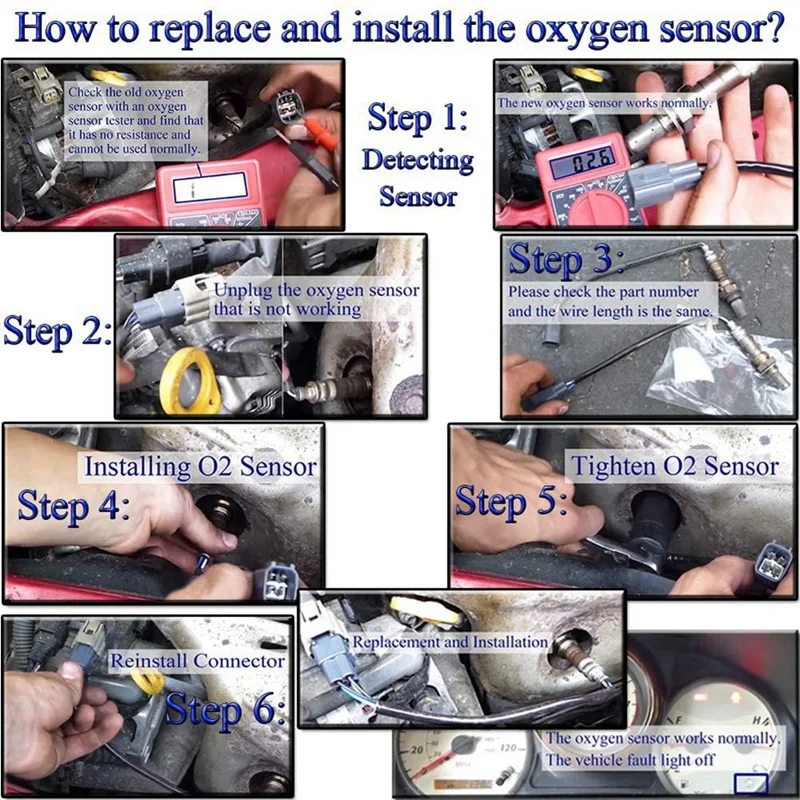 How to replace and install the oxygen sensor?

Check the old oxygen sensor with an oxygen sensor tester and find that it has no resistance and cannot be used normally.

Step 1: Detecting Sensor

The new oxygen sensor works normally.

02.6

Step 2:

Unplug the oxygen sensor that is not working

Step 3:

Please check the part number and the wire length is the same.

Installing O2 Sensor

Step 4:

Tighten O2 Sensor

Step 5:

Reinstall Connector

Step 6:

Replacement and Installation

20

120

H

The oxygen sensor works normally.
The vehicle fault light off