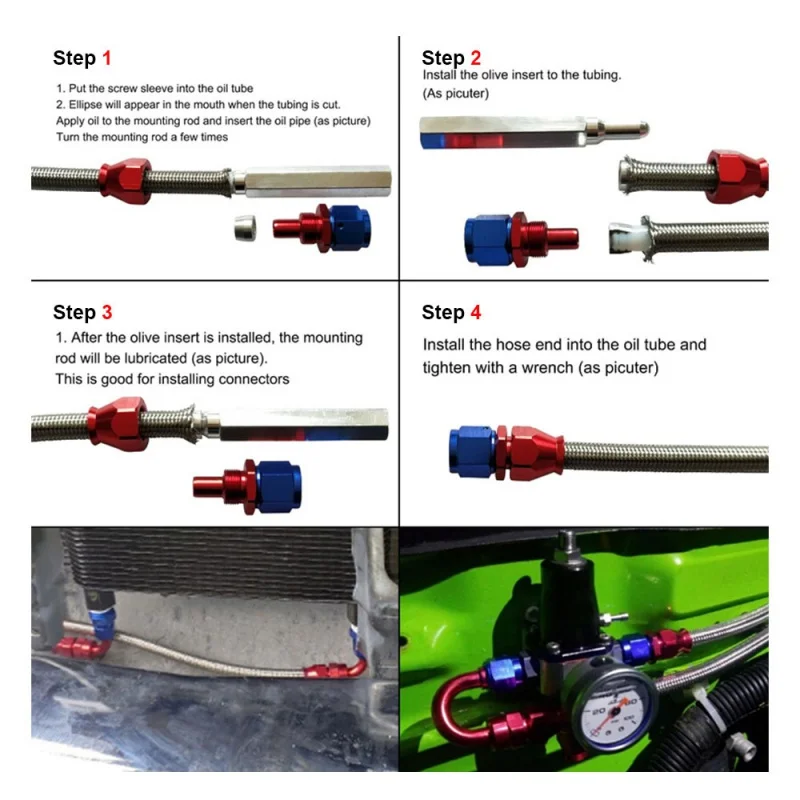 Step 1

1. Put the screw sleeve into the oil tube
2. Ellipse will appear in the mouth when the tubing is cut.
Apply oil to the mounting rod and insert the oil pipe (as picture)
Turn the mounting rod a few times

Step 2

Install the olive insert to the tubing.
(As picuter)

Step 3

1. After the olive insert is installed, the mounting rod will be lubricated (as picture).
This is good for installing connectors

Step 4

Install the hose end into the oil tube and tighten with a wrench (as picuter)

20 40 60 80 100